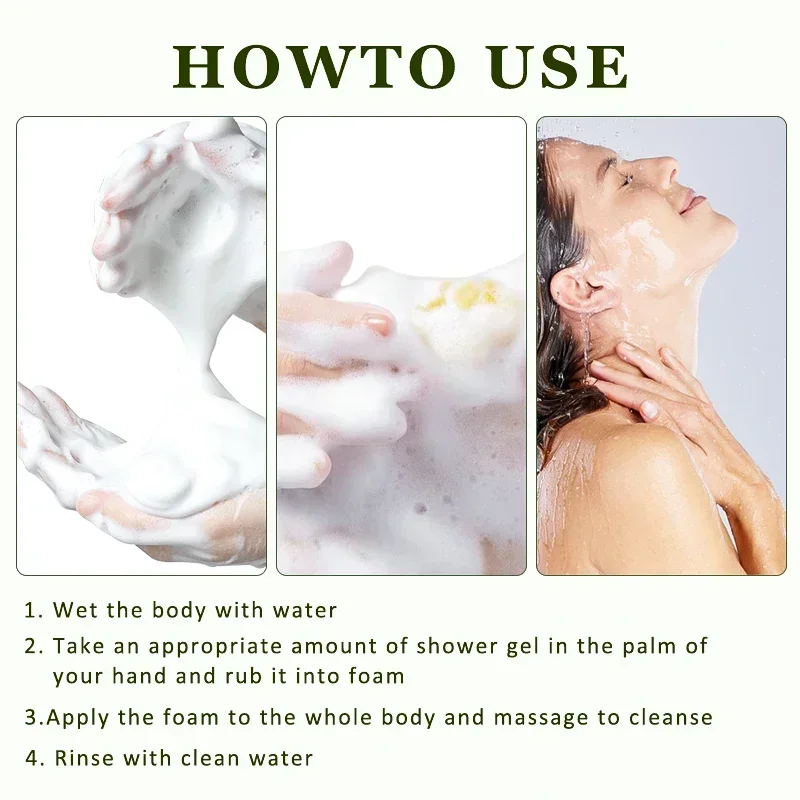 HOWTO USE

1. Wet the body with water

2. Take an appropriate amount of shower gel in the palm of your hand and rub it into foam

3.Apply the foam to the whole body and massage to cleanse

4. Rinse with clean water