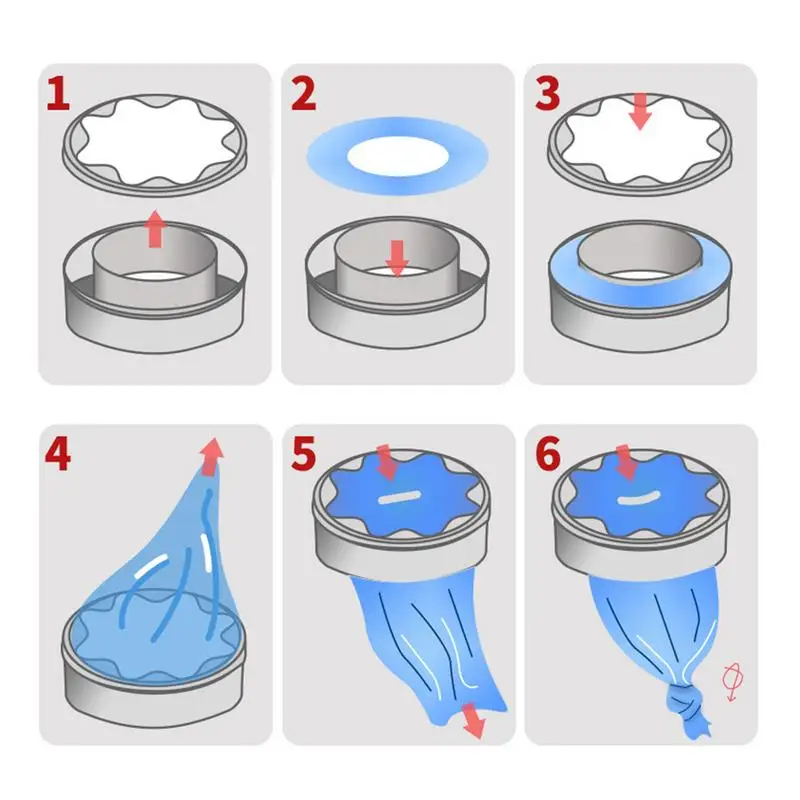 1

2

3

4

5

6