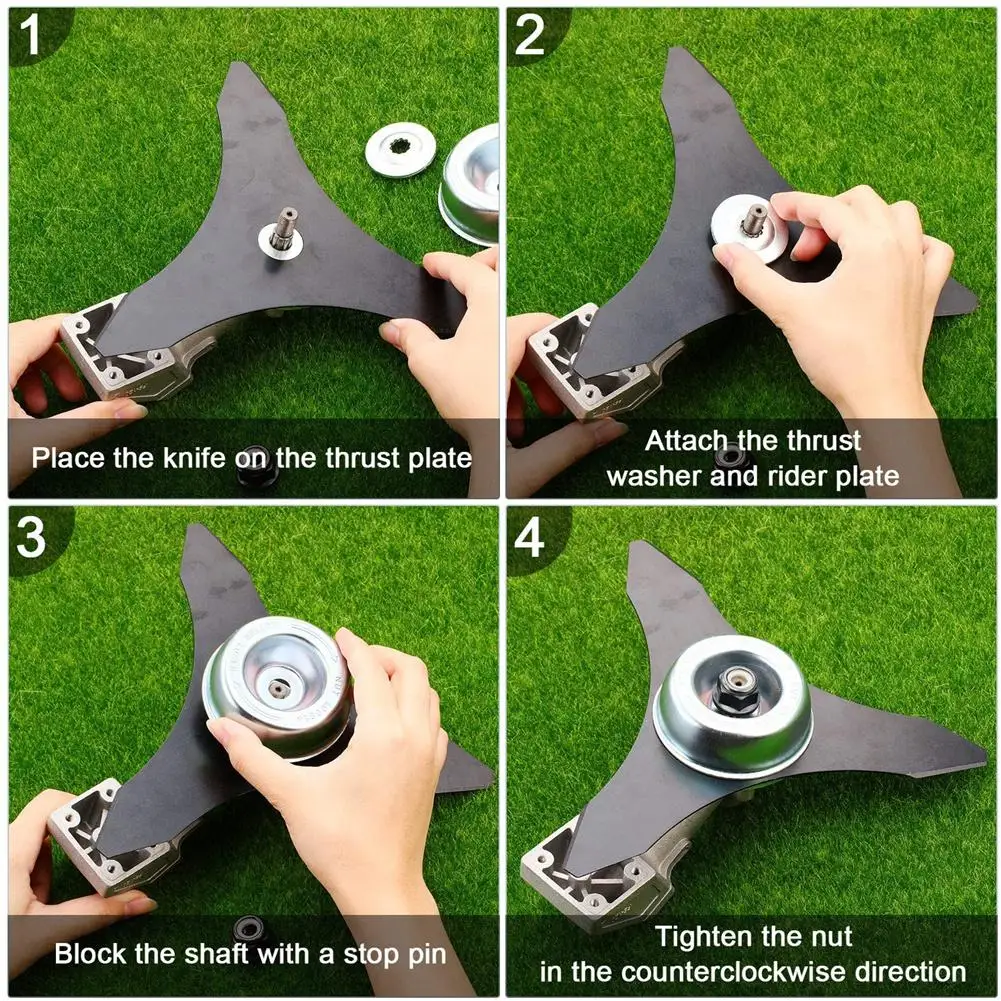 1

Place the knife on the thrust plate

2

Attach the thrust washer and rider plate

3

Block the shaft with a stop pin

4

Tighten the nut in the counterclockwise direction