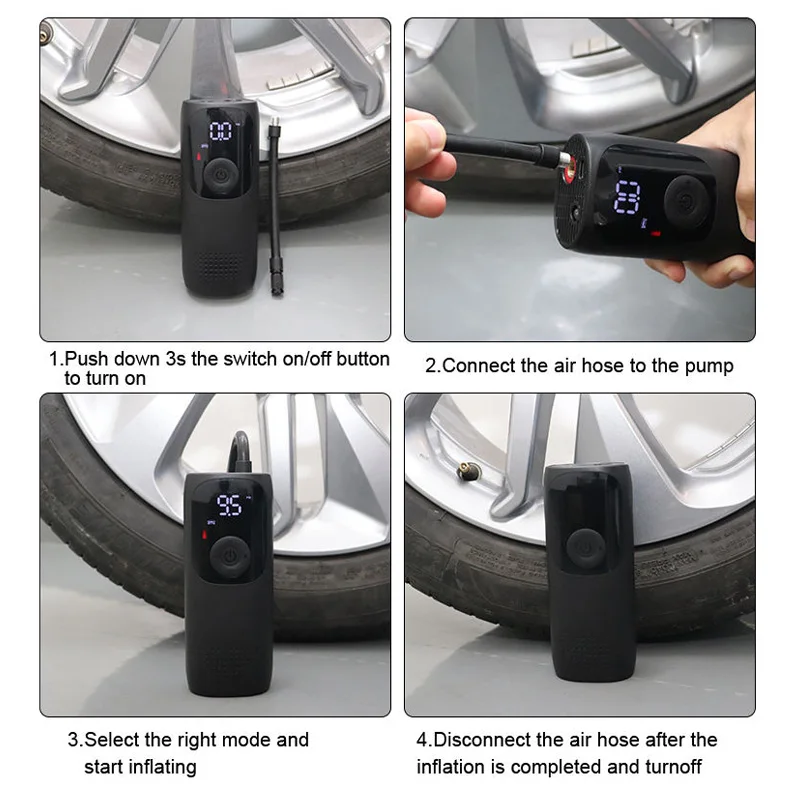 00

00

1.Push down 3s the switch on/off button to turn on

2.Connect the air hose to the pump

95

3.Select the right mode and start inflating

4.Disconnect the air hose after the inflation is completed and turnoff