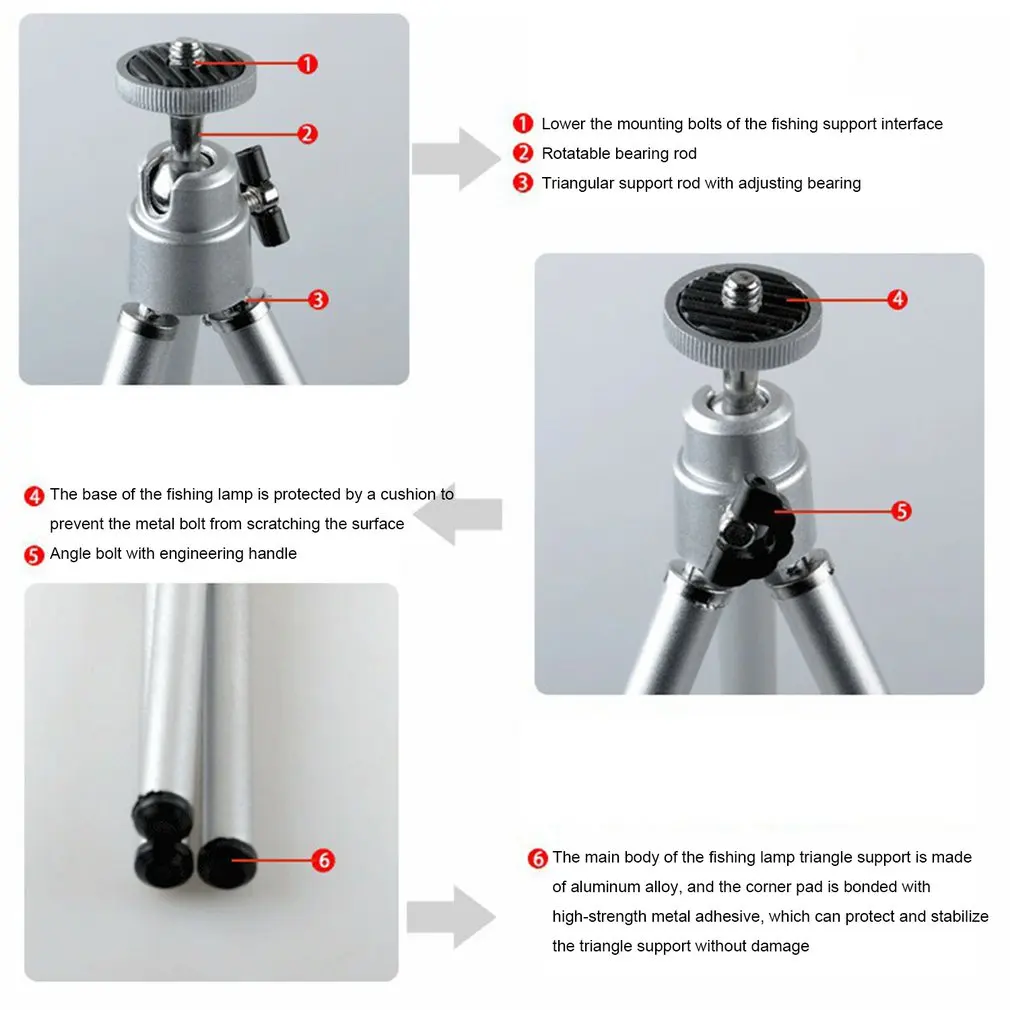 1

2

3

1 Lower the mounting bolts of the fishing support interface
2 Rotatable bearing rod
3 Triangular support rod with adjusting bearing

4

5

4 The base of the fishing lamp is protected by a cushion to prevent the metal bolt from scratching the surface
5 Angle bolt with engineering handle

6

6 The main body of the fishing lamp triangle support is made of aluminum alloy, and the corner pad is bonded with high-strength metal adhesive, which can protect and stabilize the triangle support without damage