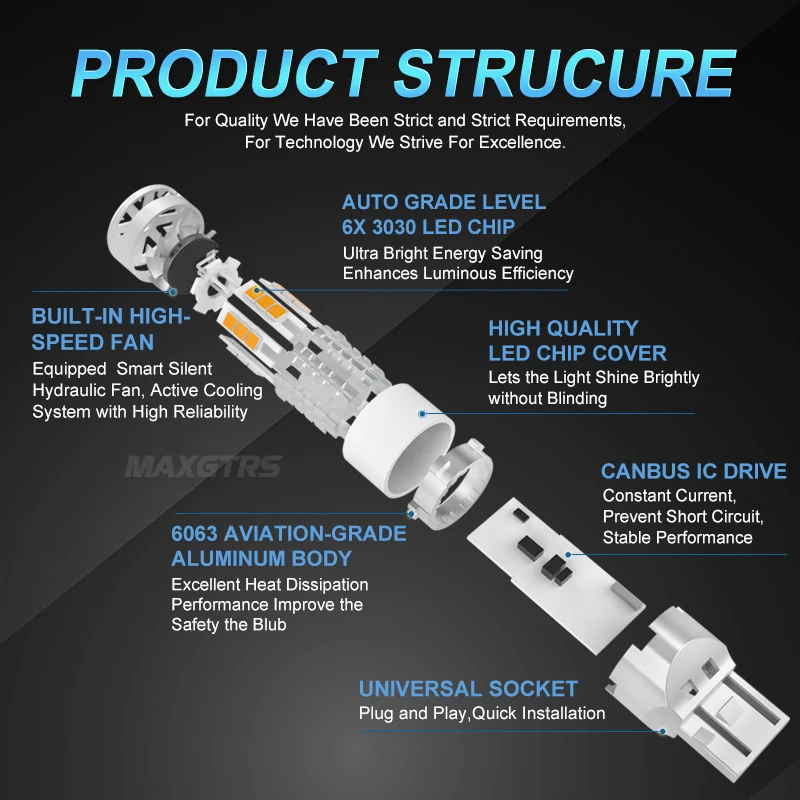 PRODUCT STRUCURE

For Quality We Have Been Strict and Strict Requirements, For Technology We Strive For Excellence.

AUTO GRADE LEVEL 6X 3030 LED CHIP
Ultra Bright Energy Saving Enhances Luminous Efficiency

BUILT-IN HIGH-SPEED FAN
Equipped Smart Silent Hydraulic Fan, Active Cooling System with High Reliability

HIGH QUALITY LED CHIP COVER
Lets the Light Shine Brightly without Blinding

MAXGTRS

CANBUS IC DRIVE
Constant Current, Prevent Short Circuit, Stable Performance

6063 AVIATION-GRADE ALUMINUM BODY
Excellent Heat Dissipation Performance Improve the Safety the Blub

UNIVERSAL SOCKET
Plug and Play,Quick Installation