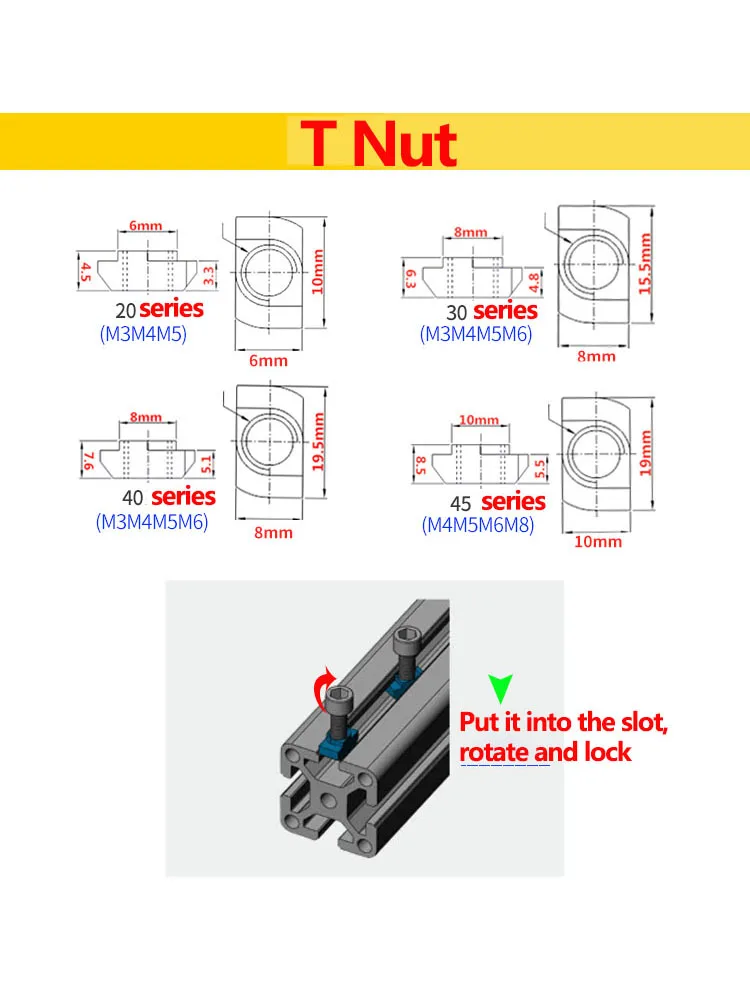 T Nut

6mm
4.5
3.3
10mm
6mm
20 series
(M3M4M5)

8mm
6.3
4.8
15.5mm
8mm
30 series
(M3M4M5M6)

8mm
7.6
5.1
19.5mm
8mm
40 series
(M3M4M5M6)

10mm
8.5
5.5
19mm
10mm
45 series
(M4M5M6M8)

Put it into the slot, rotate and lock