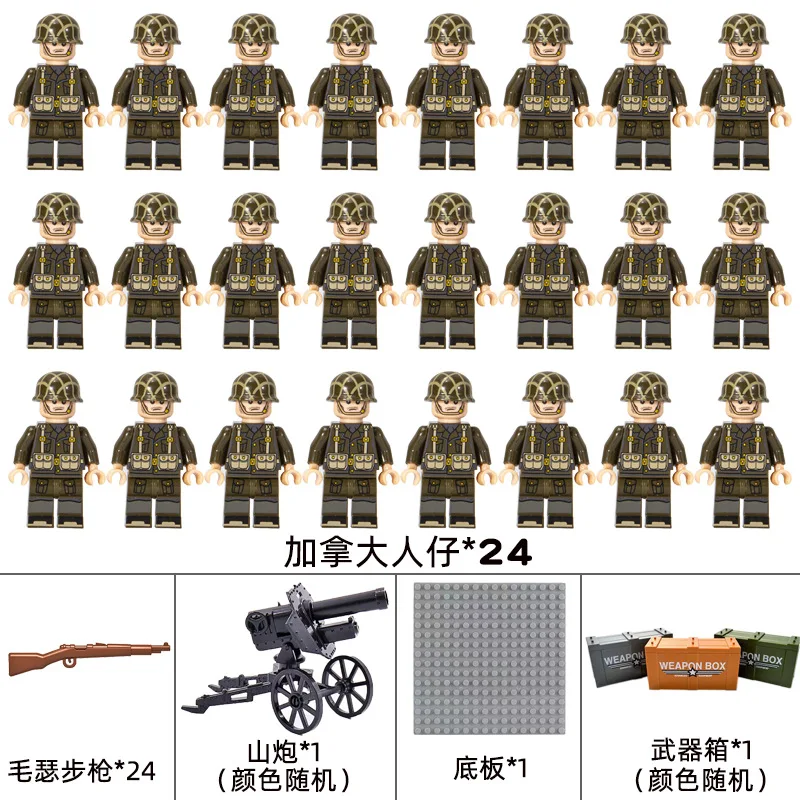 加拿大人仔*24

毛瑟步枪*24

山炮*1
（颜色随机）

底板*1

WEAPON
WEAPON BOX
PON BOX

武器箱*1
（颜色随机）