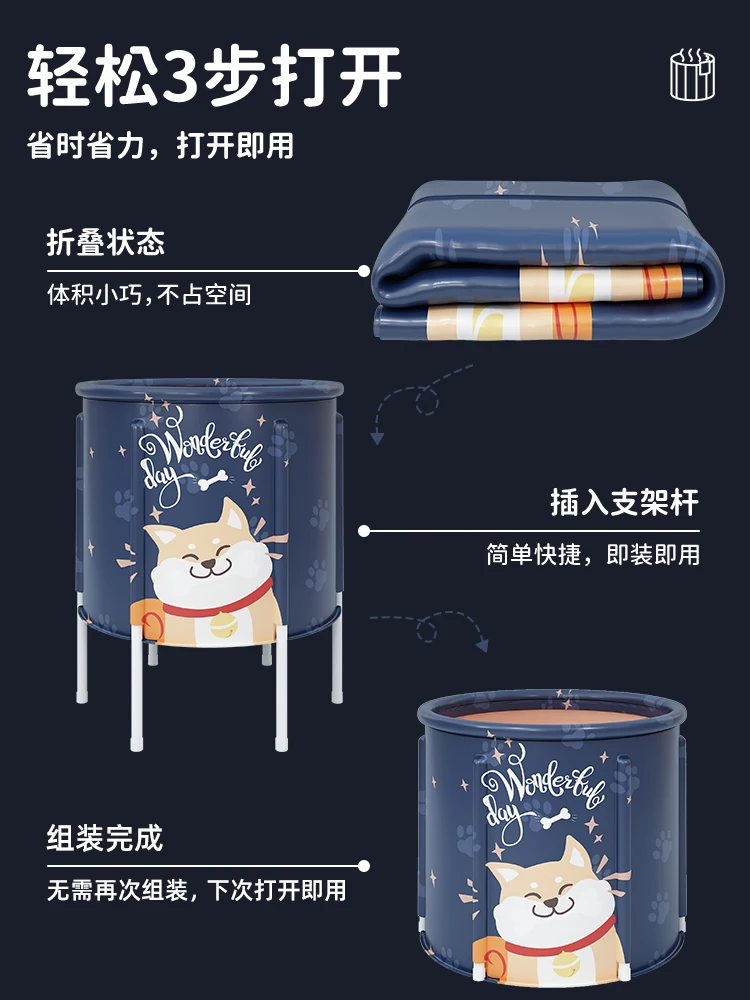 轻松3步打开

省时省力，打开即用

折叠状态

体积小巧，不占空间

Wonderful day

插入支架杆

简单快捷，即装即用

Wonderful day

组装完成

无需再次组装，下次打开即用