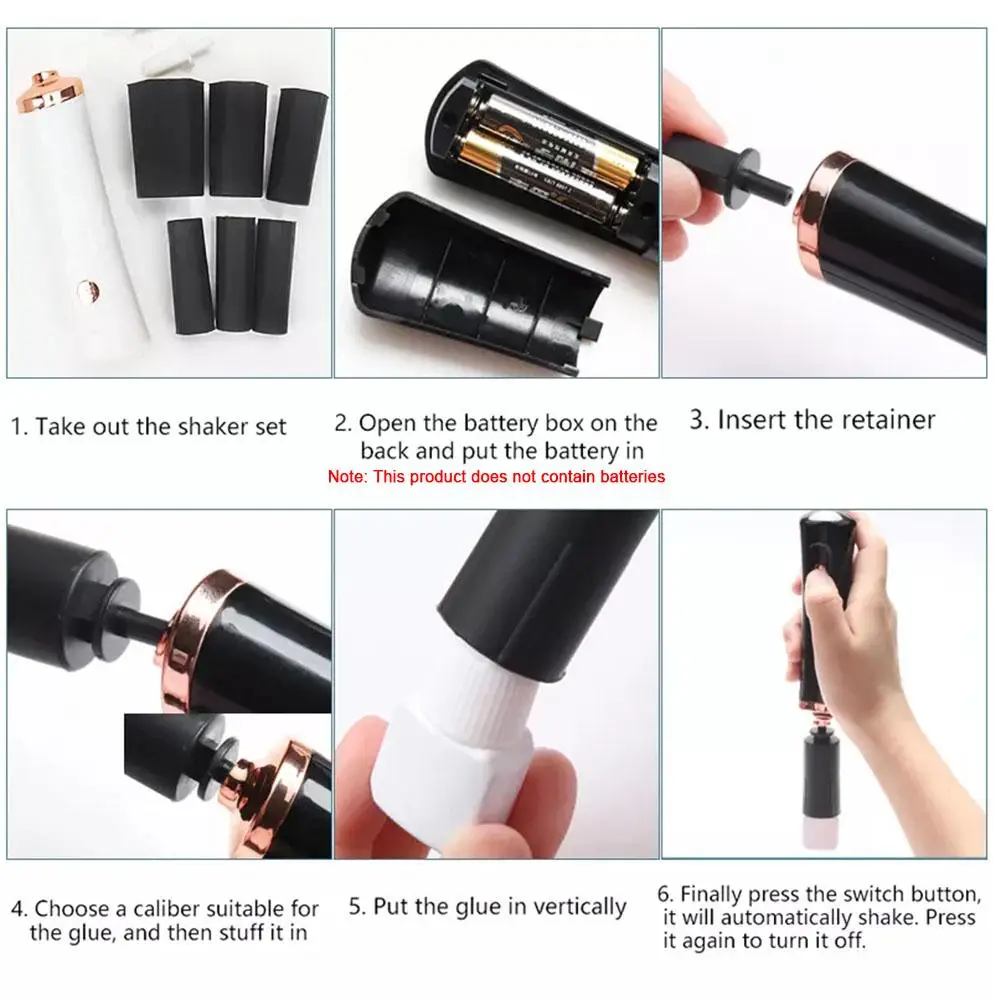 1. Take out the shaker set

2. Open the battery box on the back and put the battery in
Note: This product does not contain batteries

3. Insert the retainer

4. Choose a caliber suitable for the glue, and then stuff it in

5. Put the glue in vertically

6. Finally press the switch button, it will automatically shake. Press it again to turn it off.