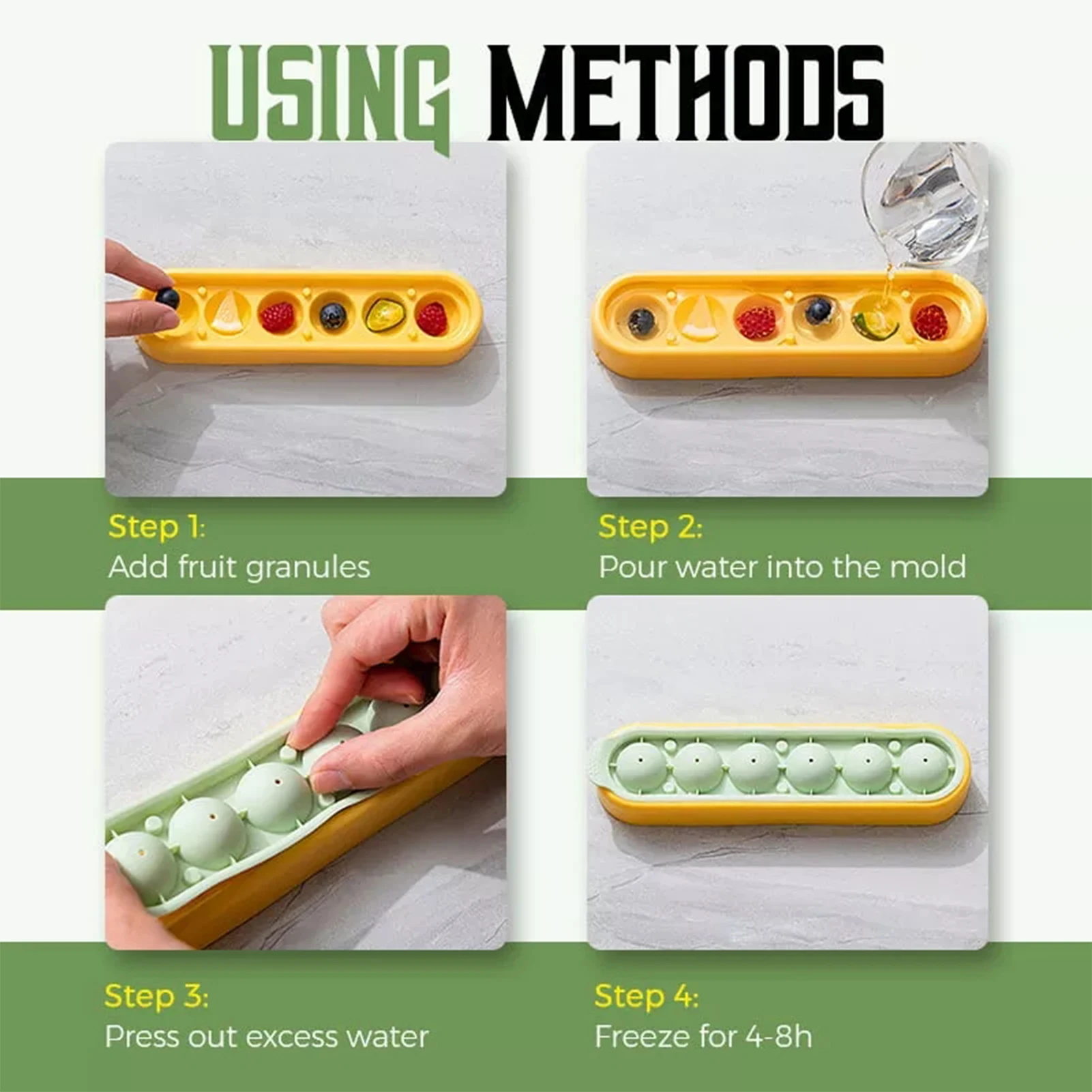 USING METHODS

Step 1:
Add fruit granules

Step 2:
Pour water into the mold

Step 3:
Press out excess water

Step 4:
Freeze for 4-8h