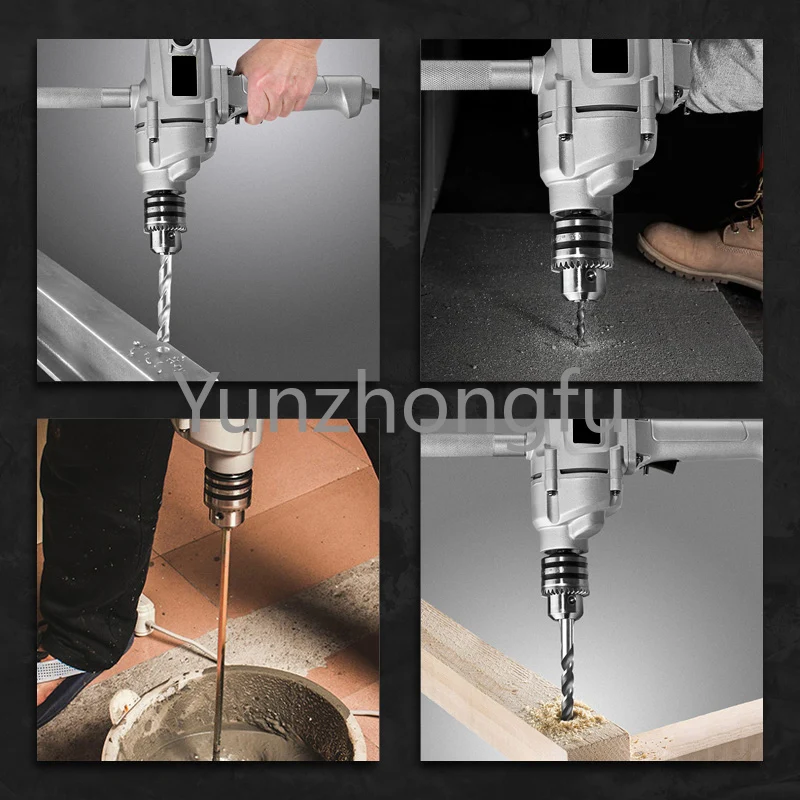 Yunzhongfu