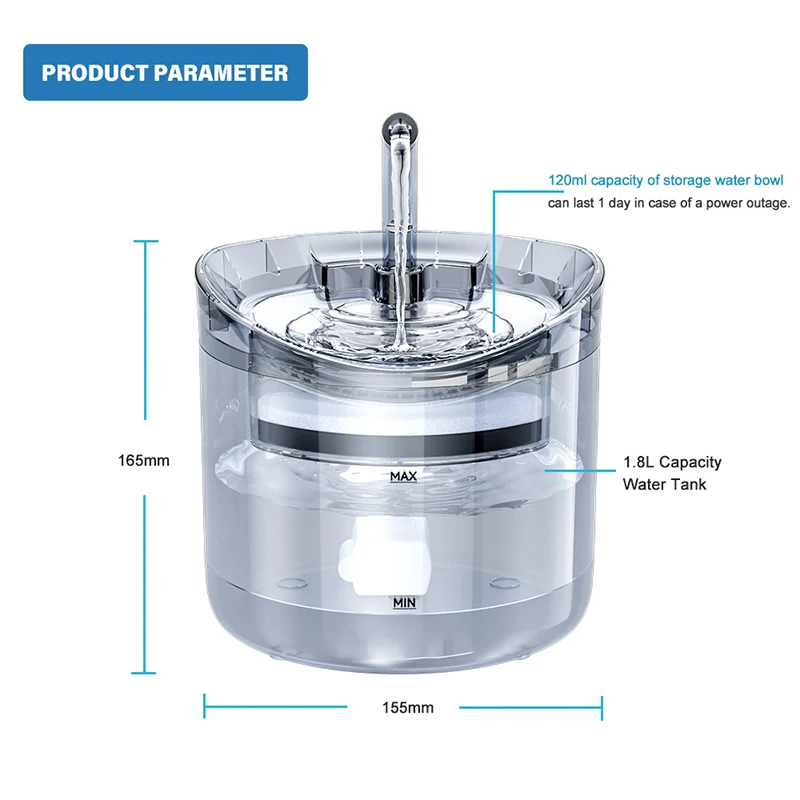 PRODUCT PARAMETER

120ml capacity of storage water bowl
can last 1 day in case of a power outage.

165mm

MAX

1.8L Capacity
Water Tank

MIN

155mm