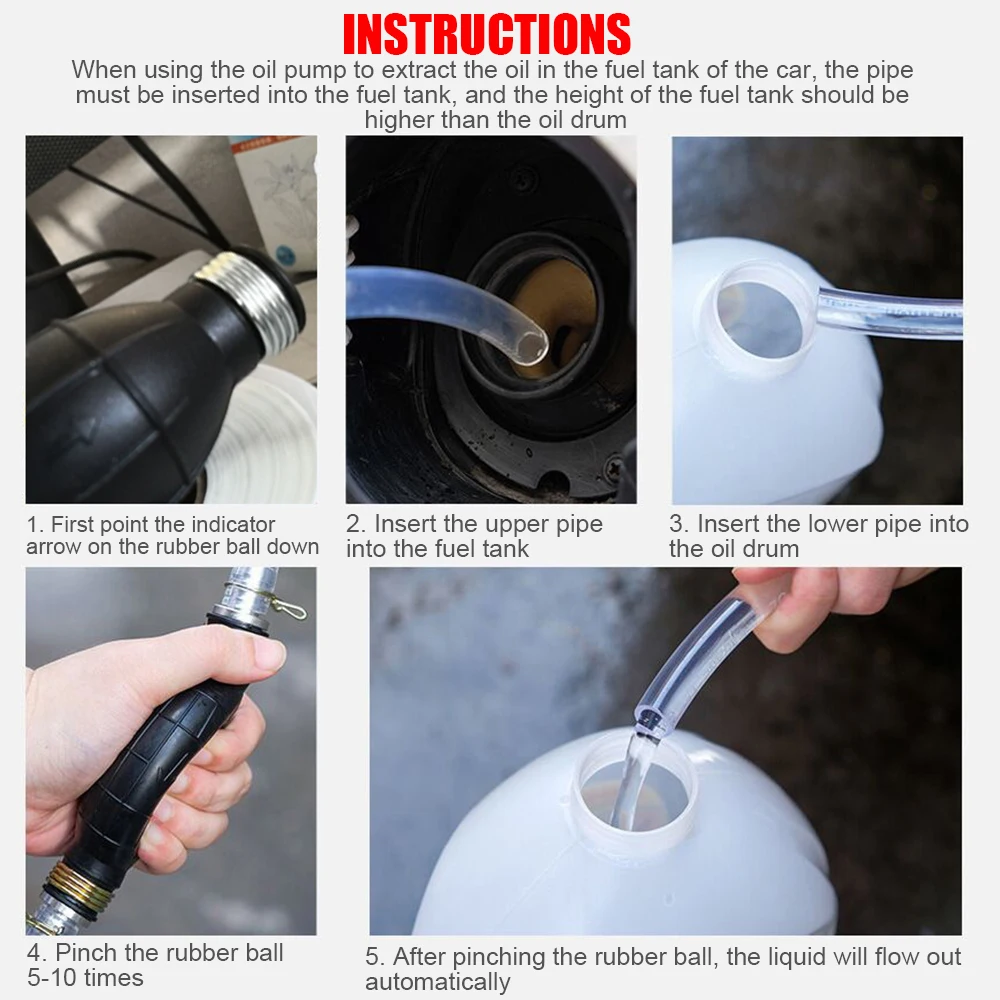 INSTRUCTIONS

When using the oil pump to extract the oil in the fuel tank of the car, the pipe must be inserted into the fuel tank, and the height of the fuel tank should be higher than the oil drum

1. First point the indicator arrow on the rubber ball down

2. Insert the upper pipe into the fuel tank

3. Insert the lower pipe into the oil drum

4. Pinch the rubber ball 5-10 times

5. After pinching the rubber ball, the liquid will flow out automatically