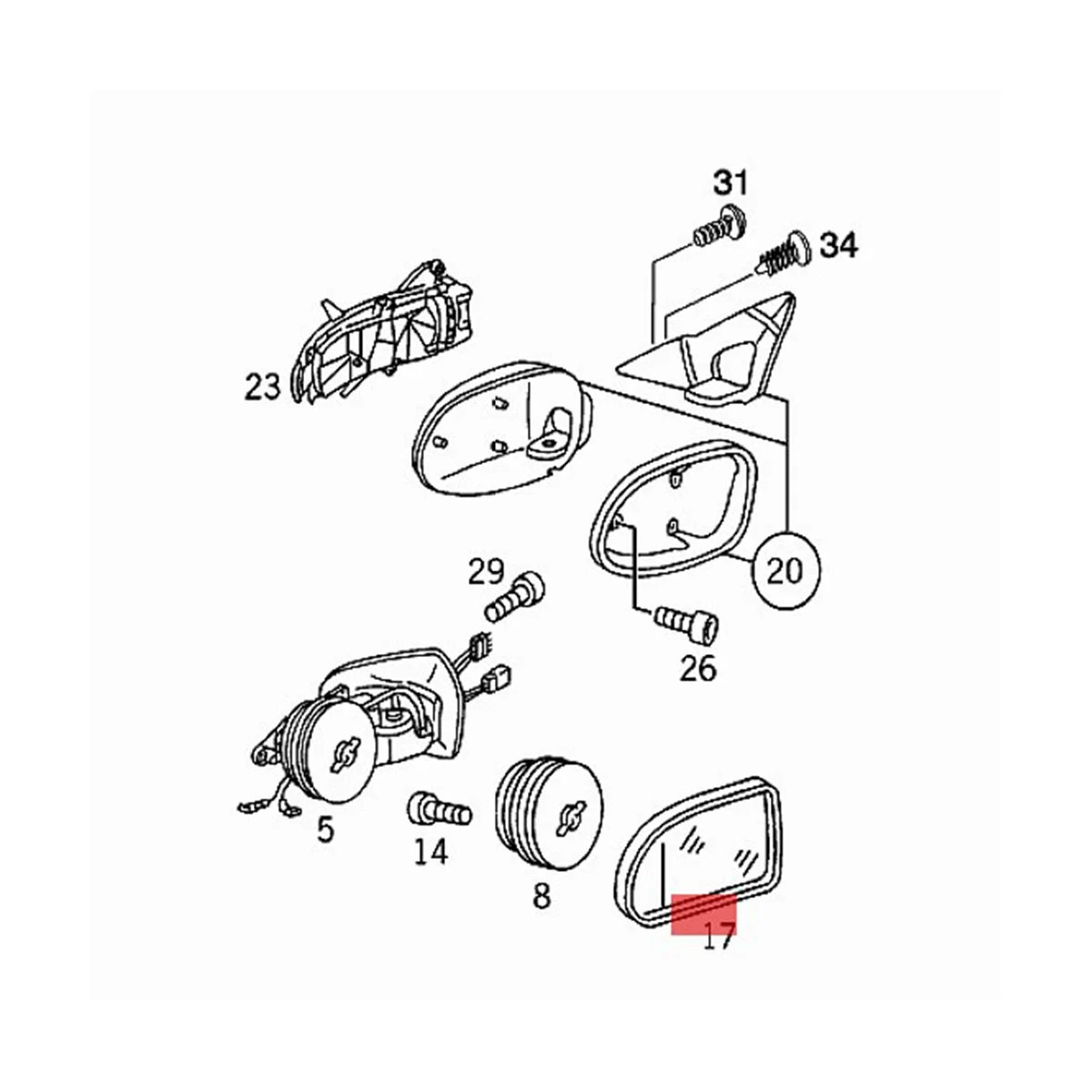 31
34
23
20
29
26
5
14
8
17