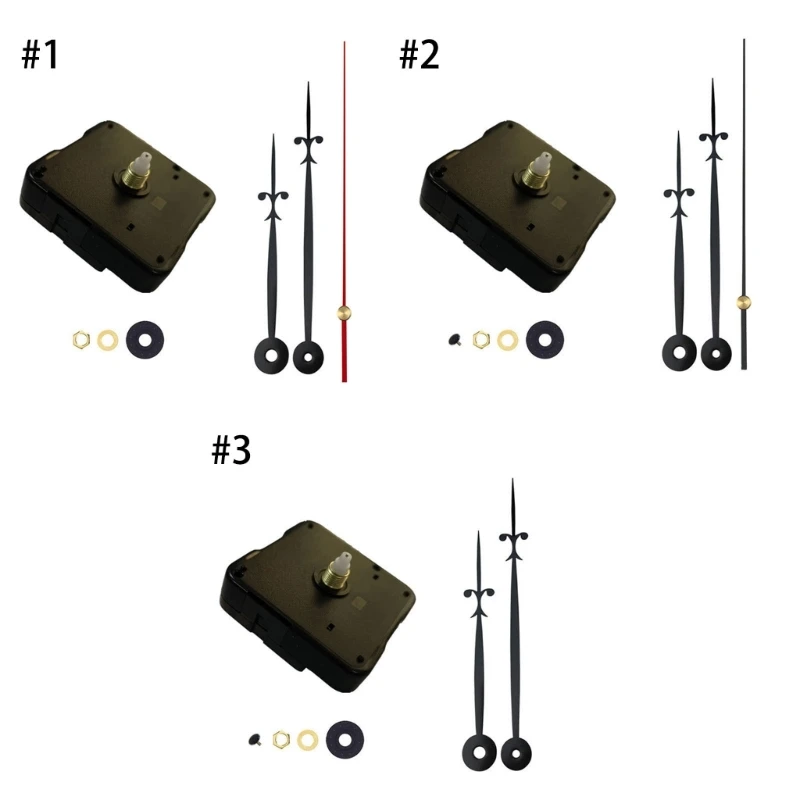 #1

#2

#3