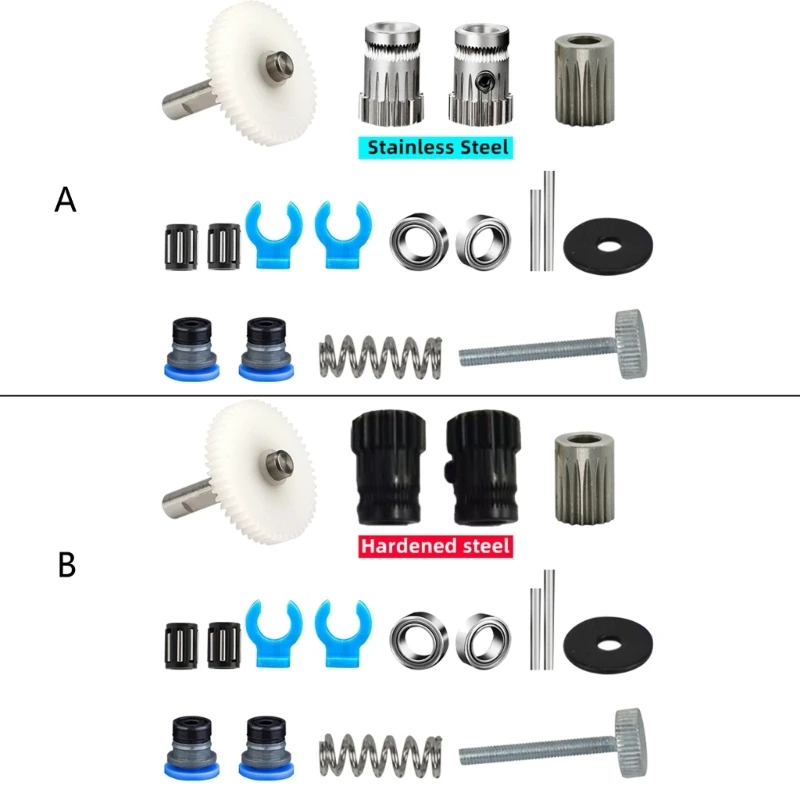 Stainless Steel

A

Hardened steel

B