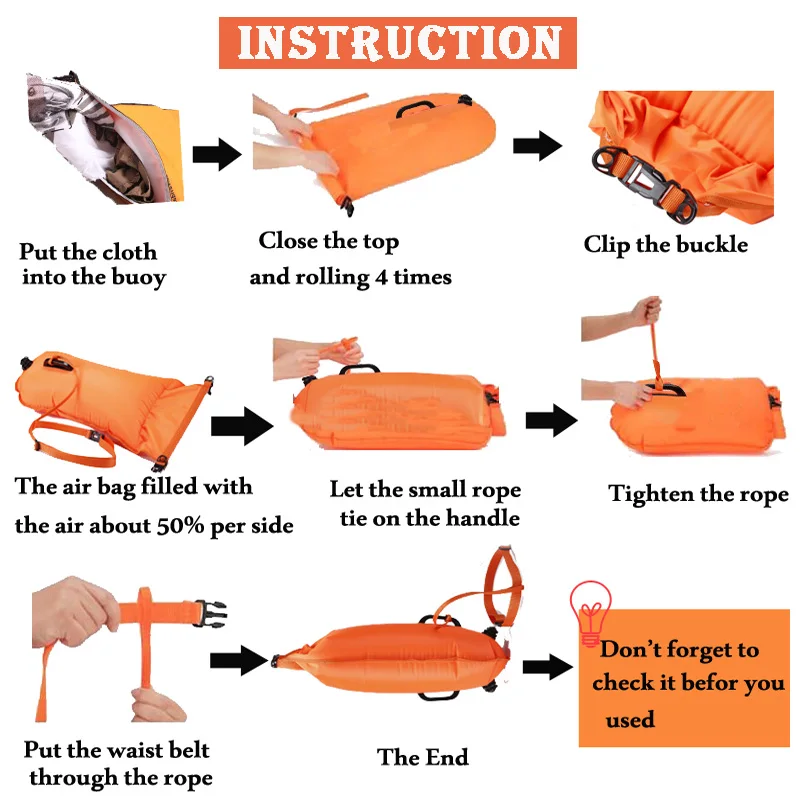 INSTRUCTION

Put the cloth into the buoy

Close the top and rolling 4 times

Clip the buckle

The air bag filled with the air about 50% per side

Let the small rope tie on the handle

Tighten the rope

Put the waist belt through the rope

The End

Don't forget to check it befor you used