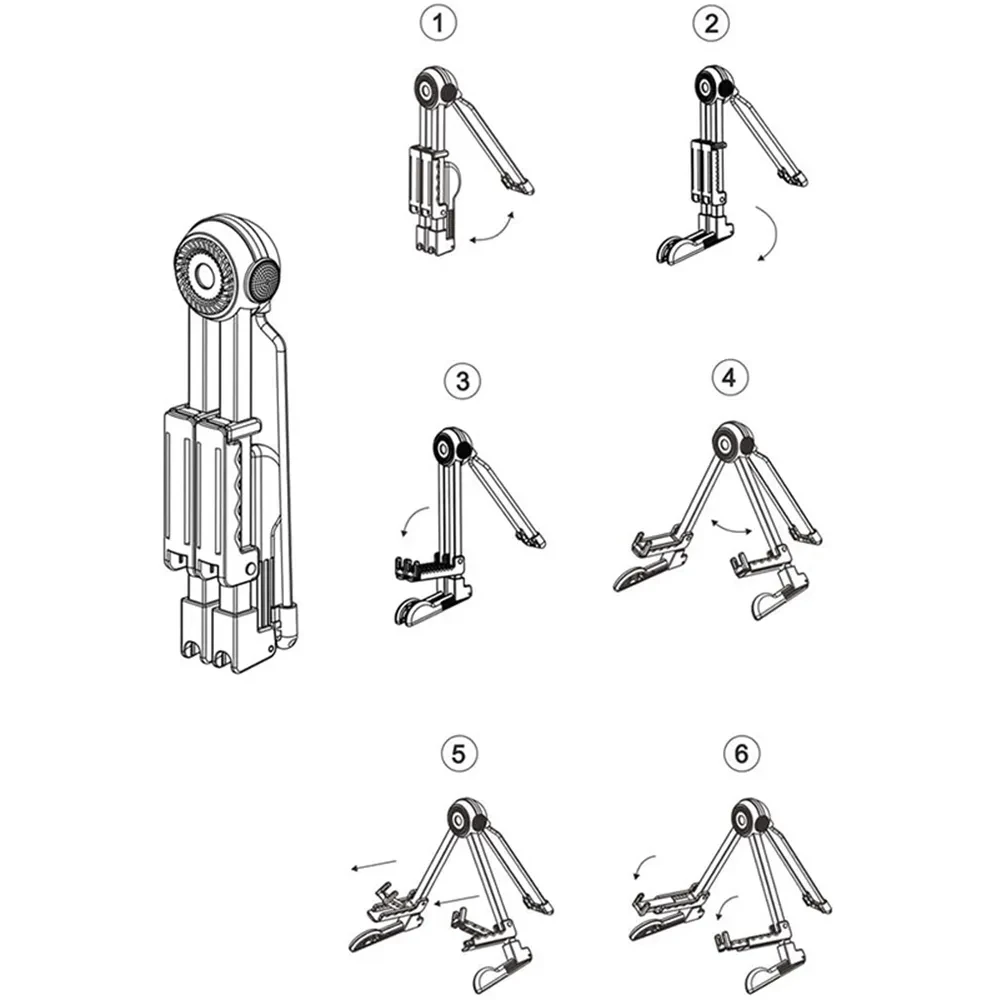 1
2
3
4
5
6