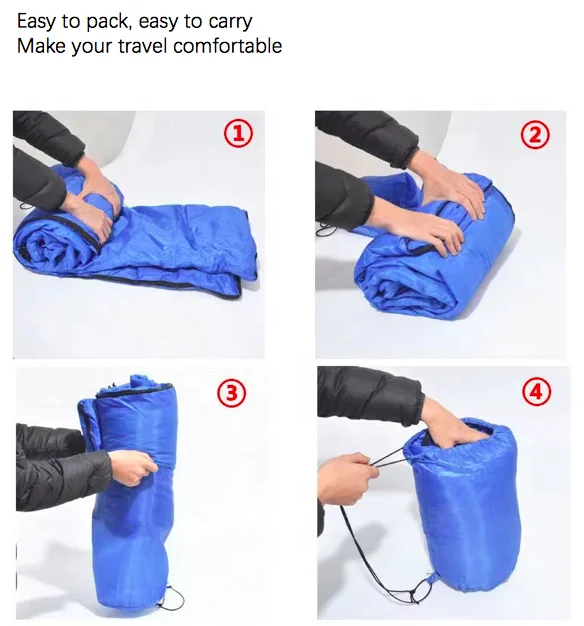 Easy to pack, easy to carry
Make your travel comfortable

①

②

③

④