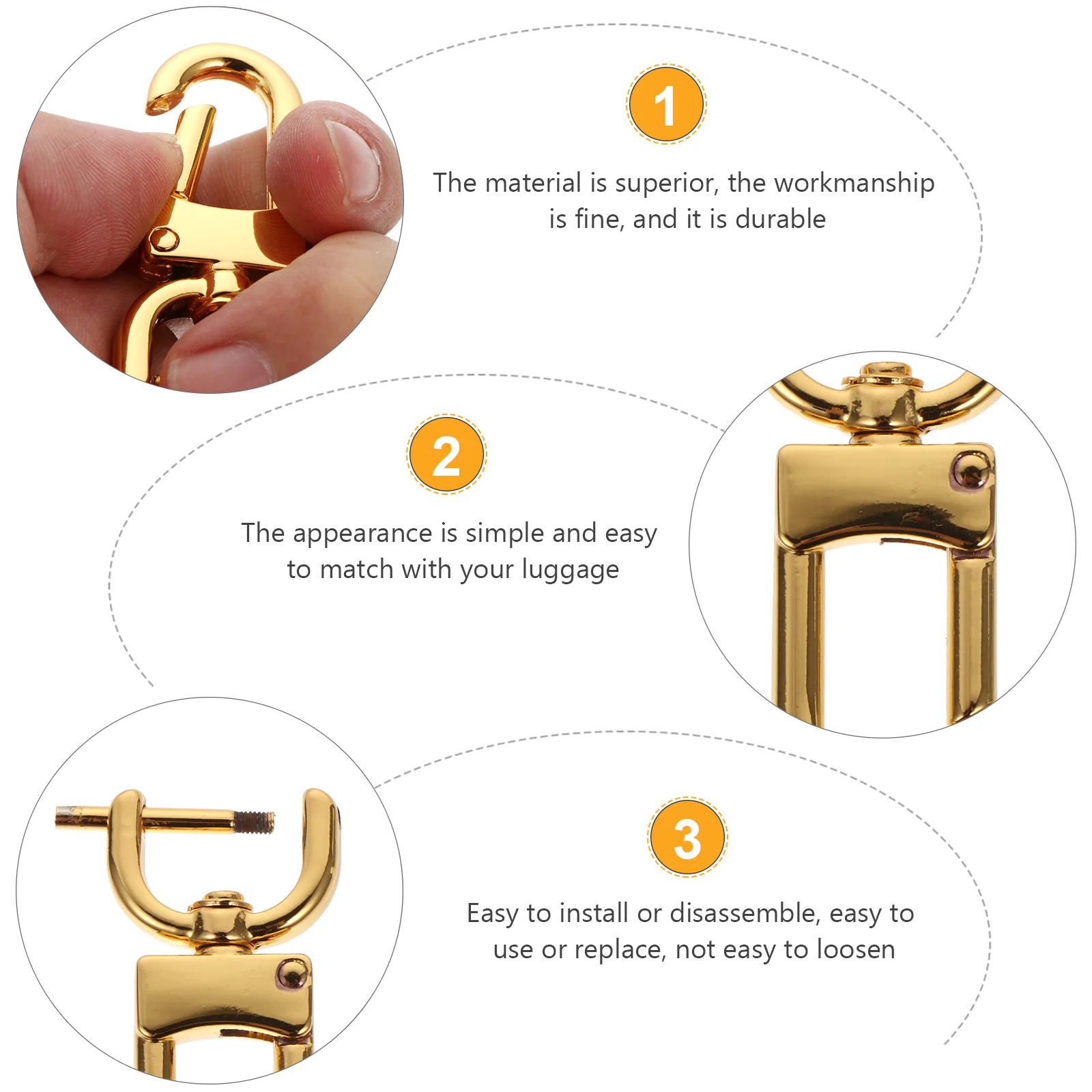 1

The material is superior, the workmanship is fine, and it is durable

2

The appearance is simple and easy to match with your luggage

3

Easy to install or disassemble, easy to use or replace, not easy to loosen