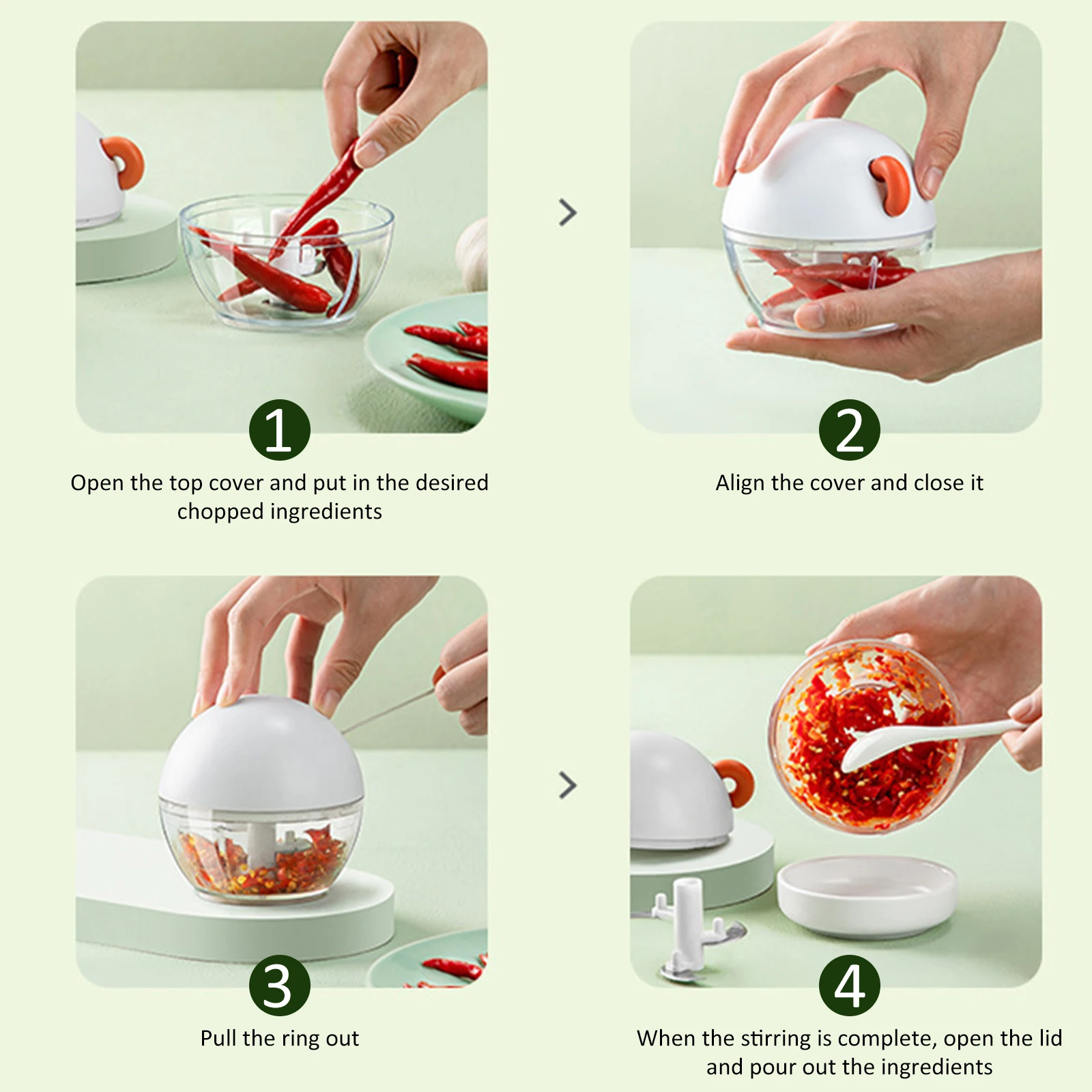 1

Open the top cover and put in the desired chopped ingredients

2

Align the cover and close it

3

Pull the ring out

4

When the stirring is complete, open the lid and pour out the ingredients