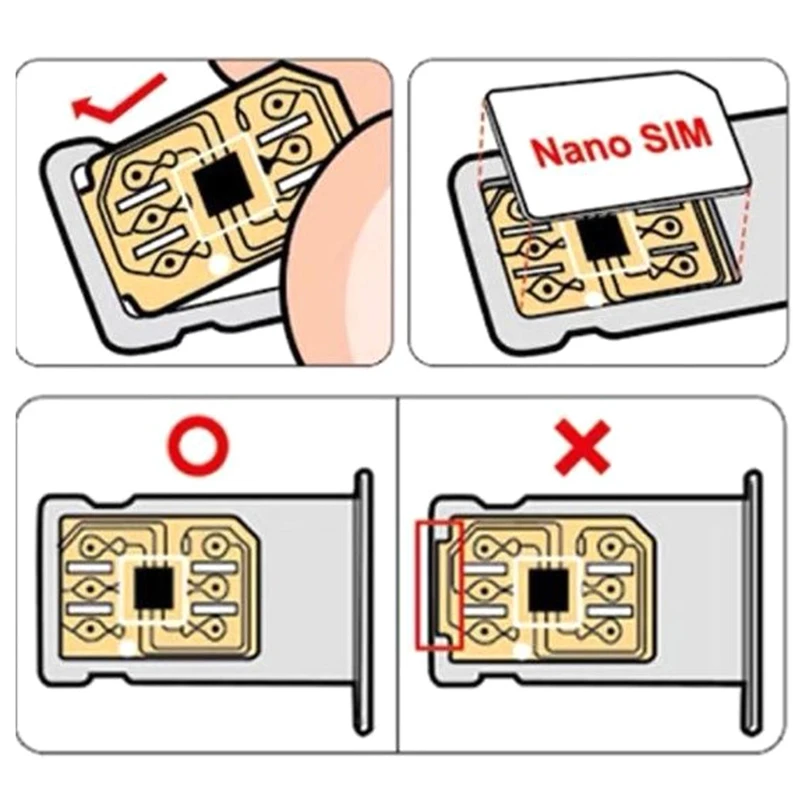 Nano SIM