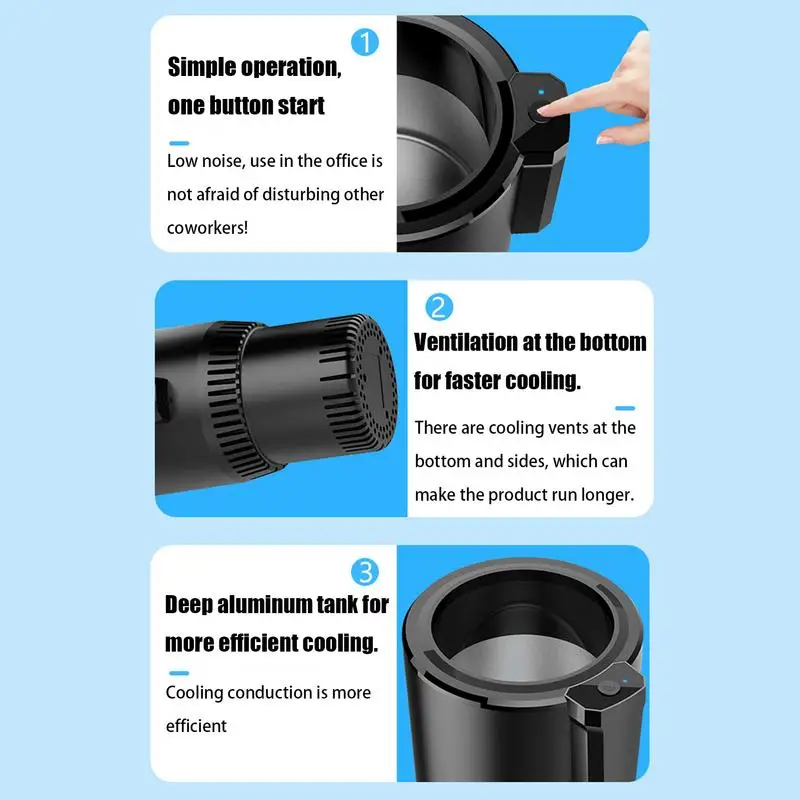 1

Simple operation, one button start

Low noise, use in the office is not afraid of disturbing other coworkers!

2

Ventilation at the bottom for faster cooling.

There are cooling vents at the bottom and sides, which can make the product run longer.

3

Deep aluminum tank for more efficient cooling.

Cooling conduction is more efficient