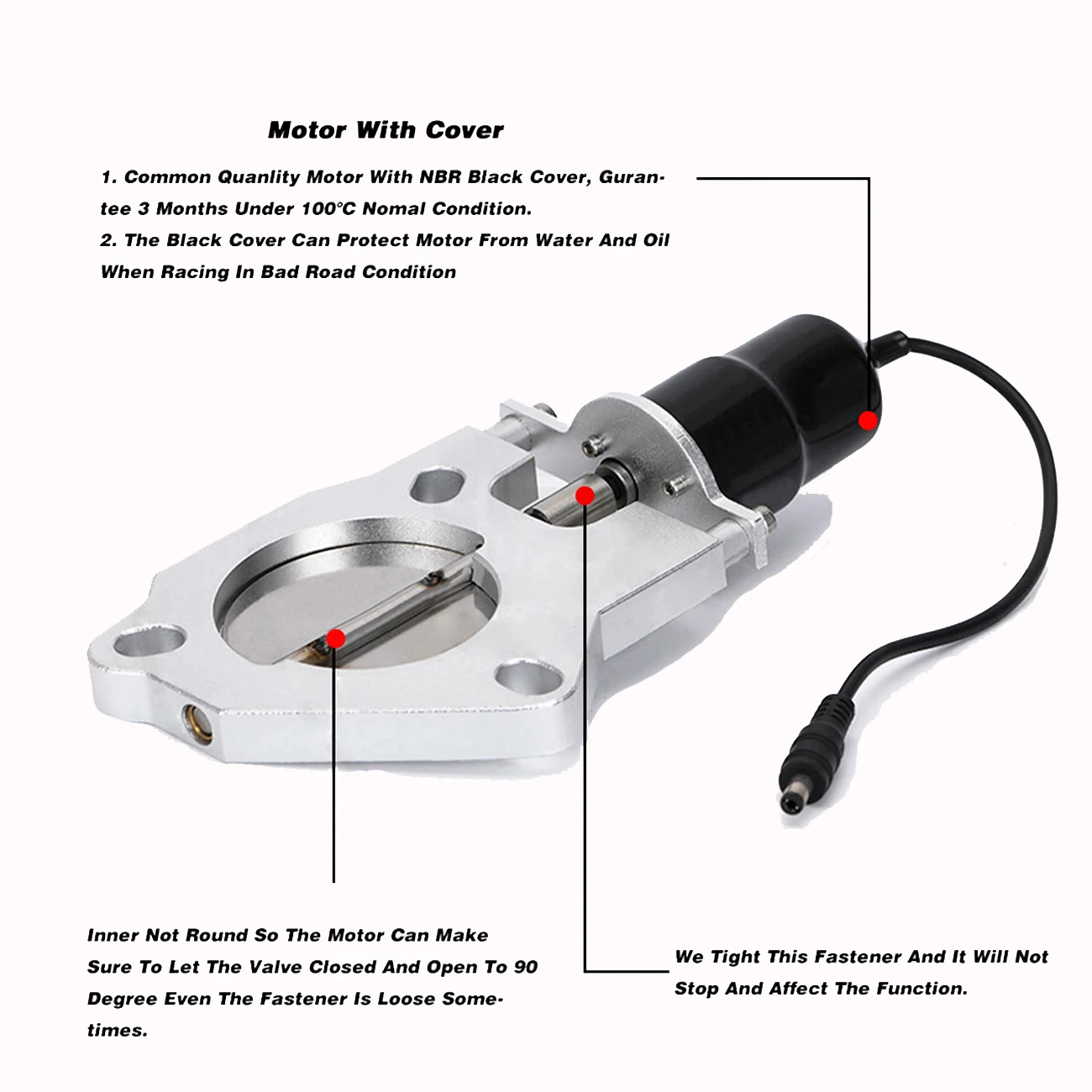 Motor With Cover

1. Common Quanlity Motor With NBR Black Cover, Gurantee 3 Months Under 100℃ Nomal Condition.
2. The Black Cover Can Protect Motor From Water And Oil When Racing In Bad Road Condition

Inner Not Round So The Motor Can Make Sure To Let The Valve Closed And Open To 90 Degree Even The Fastener Is Loose Sometimes.

We Tight This Fastener And It Will Not Stop And Affect The Function.