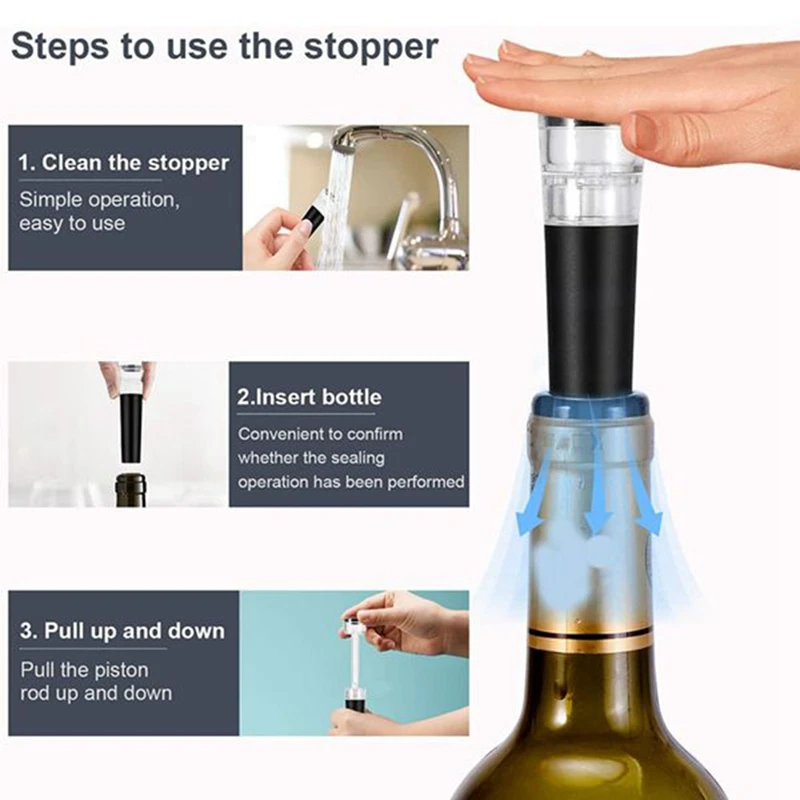 Steps to use the stopper

1. Clean the stopper

Simple operation, easy to use

2.Insert bottle

Convenient to confirm whether the sealing operation has been performed

3. Pull up and down

Pull the piston rod up and down