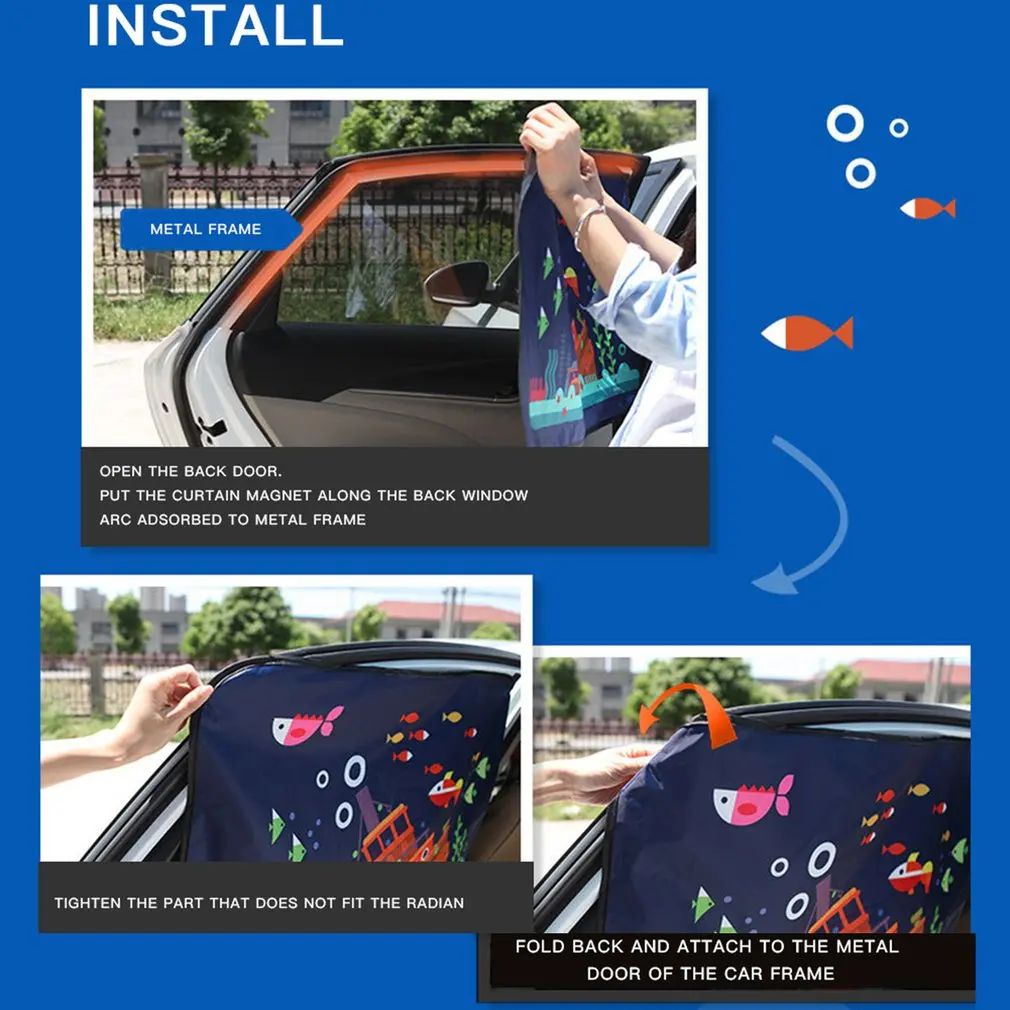 INSTALL

METAL FRAME

OPEN THE BACK DOOR.
PUT THE CURTAIN MAGNET ALONG THE BACK WINDOW ARC ADSORBED TO METAL FRAME

TIGHTEN THE PART THAT DOES NOT FIT THE RADIAN

FOLD BACK AND ATTACH TO THE METAL DOOR OF THE CAR FRAME