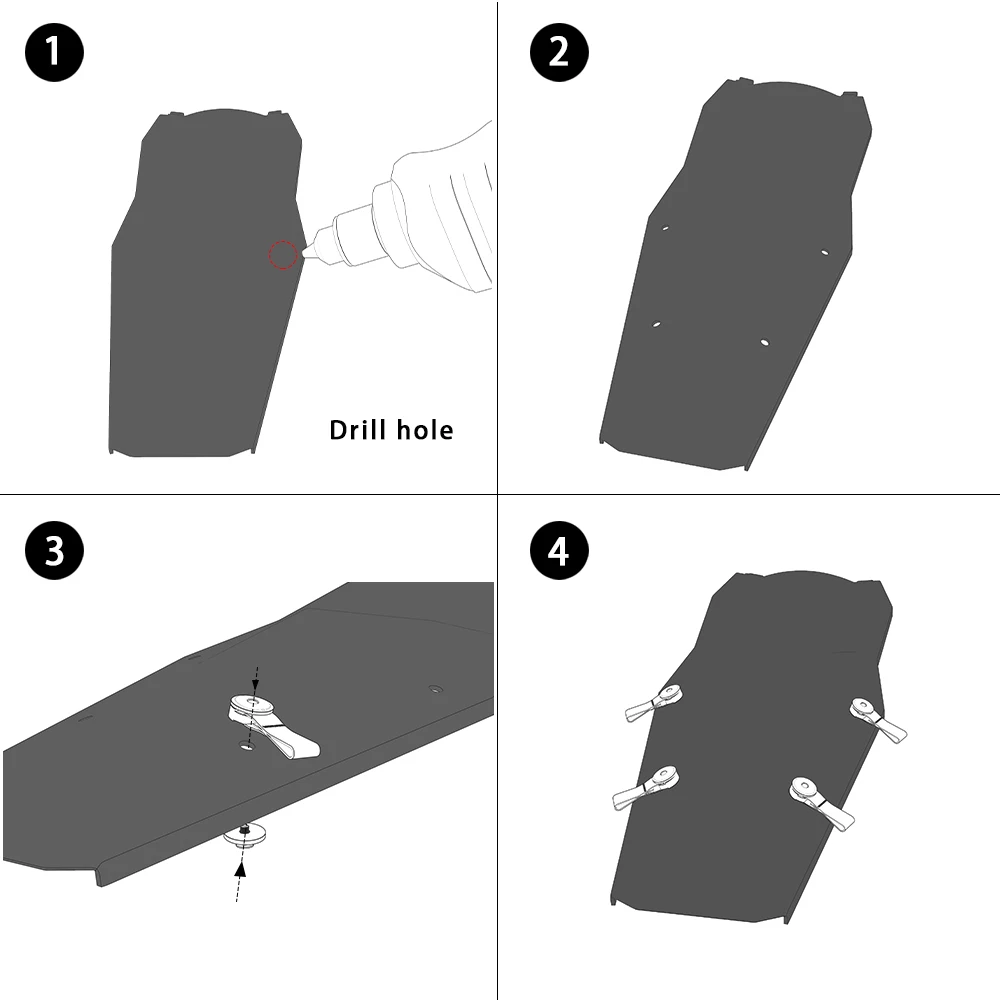 1

Drill hole

2

3

4