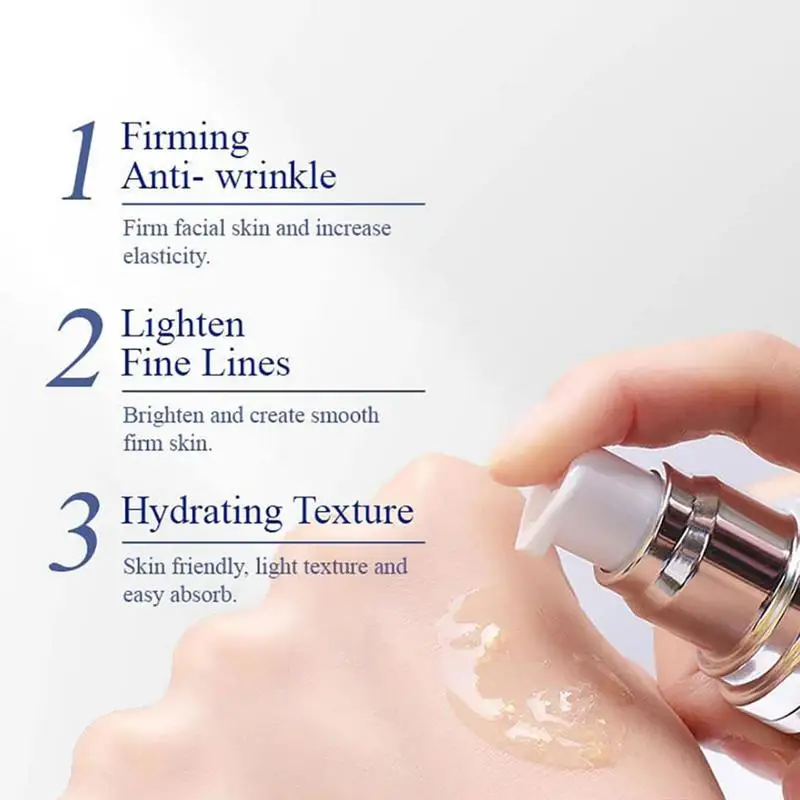 1 Firming
Anti- wrinkle

Firm facial skin and increase elasticity.

2 Lighten
Fine Lines

Brighten and create smooth firm skin.

3 Hydrating Texture

Skin friendly, light texture and easy absorb.