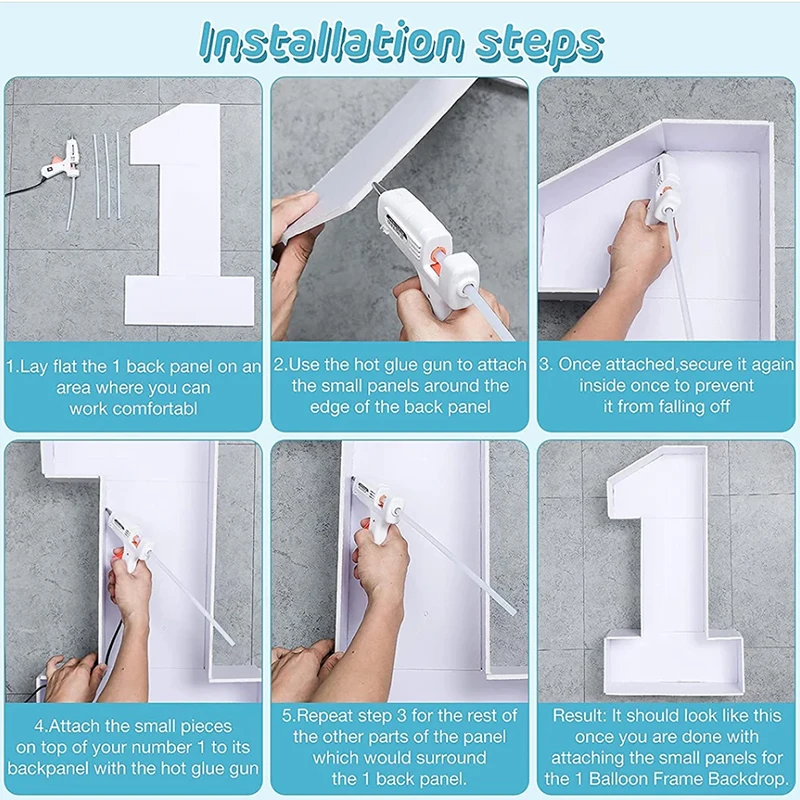 Installation steps

1.Lay flat the 1 back panel on an area where you can work comfortabl

2.Use the hot glue gun to attach the small panels around the edge of the back panel

3. Once attached,secure it again inside once to prevent it from falling off

4.Attach the small pieces on top of your number 1 to its backpanel with the hot glue gun

5.Repeat step 3 for the rest of the other parts of the panel which would surround the 1 back panel.

Result: It should look like this once you are done with attaching the small panels for the 1 Balloon Frame Backdrop.