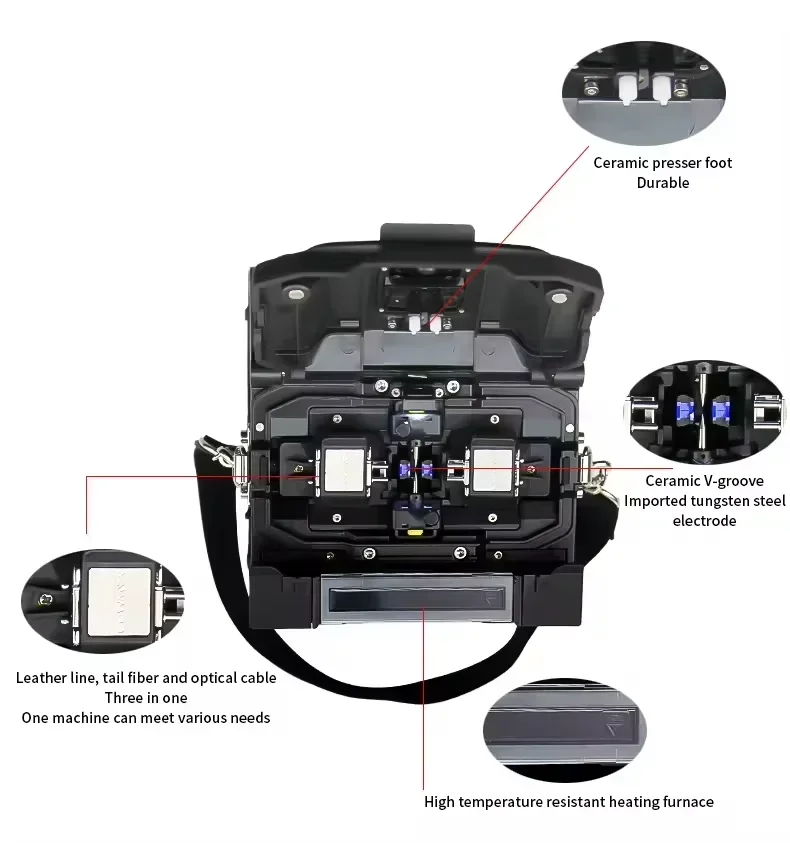 Ceramic presser foot
Durable

Ceramic V-groove
Imported tungsten steel electrode

Leather line, tail fiber and optical cable
Three in one
One machine can meet various needs

High temperature resistant heating furnace