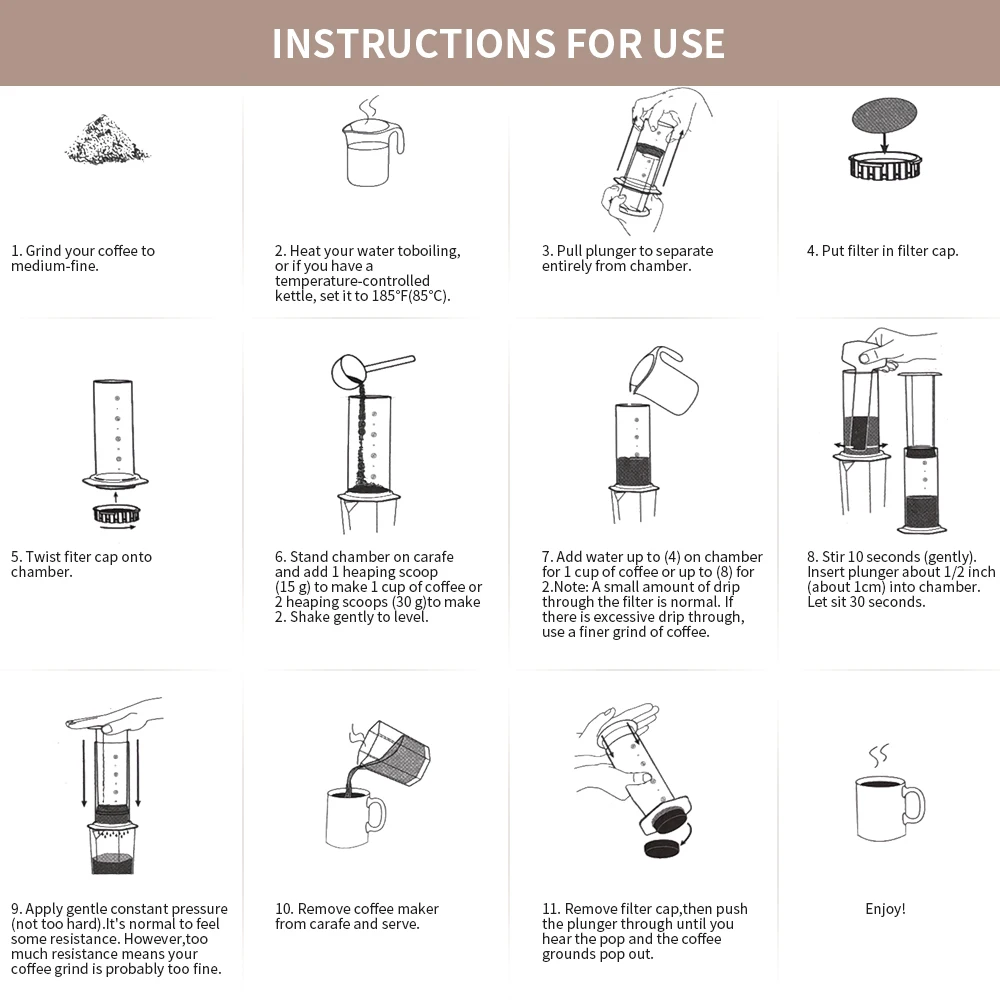 INSTRUCTIONS FOR USE

1. Grind your coffee to medium-fine.

2. Heat your water toboiling, or if you have a temperature-controlled kettle, set it to 185°F(85°C).

3. Pull plunger to separate entirely from chamber.

4. Put filter in filter cap.

5. Twist fiter cap onto chamber.

6. Stand chamber on carafe and add 1 heaping scoop (15 g) to make 1 cup of coffee or 2 heaping scoops (30 g)to make 2. Shake gently to level.

7. Add water up to (4) on chamber for 1 cup of coffee or up to (8) for 2.Note: A small amount of drip through the filter is normal. If there is excessive drip through, use a finer grind of coffee.

8. Stir 10 seconds (gently). Insert plunger about 1/2 inch (about 1cm) into chamber. Let sit 30 seconds.

9. Apply gentle constant pressure (not too hard).It's normal to feel some resistance. However,too much resistance means your coffee grind is probably too fine.

10. Remove coffee maker from carafe and serve.

11. Remove filter cap,then push the plunger through until you hear the pop and the coffee grounds pop out.

Enjoy!