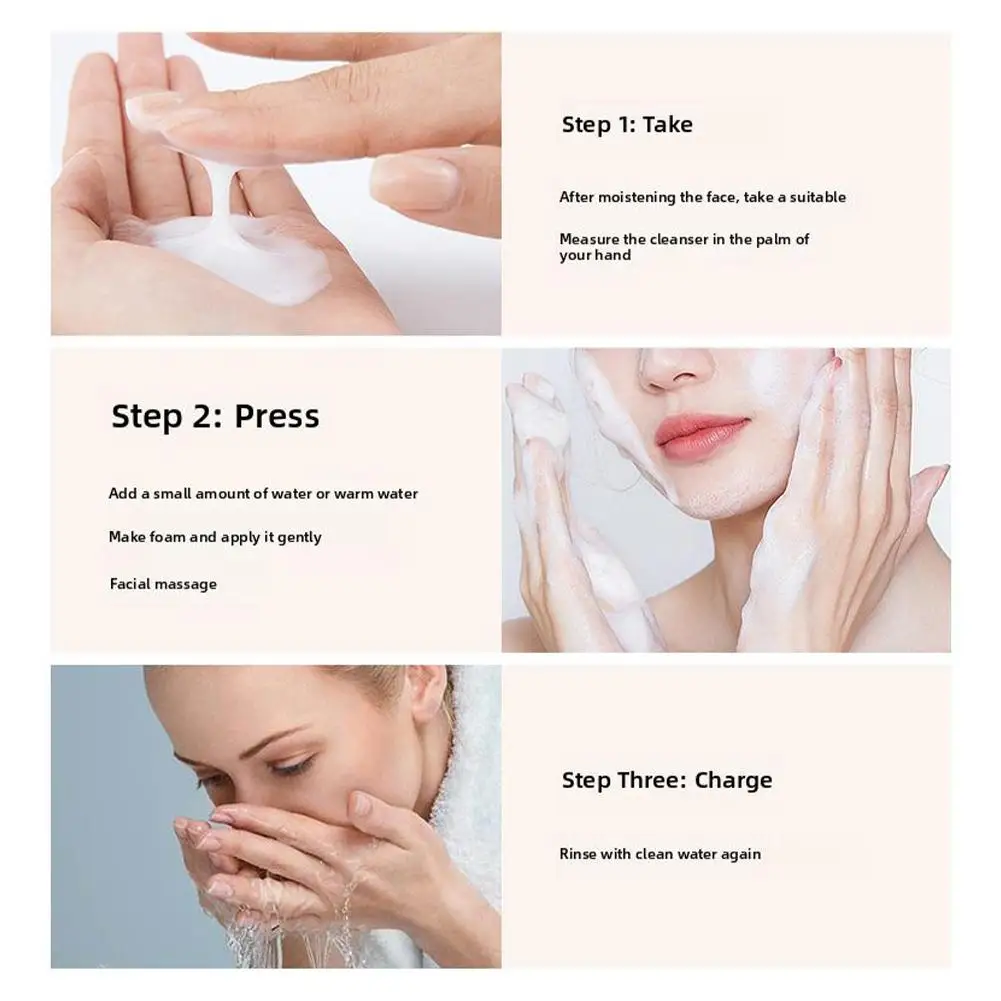 Step 1: Take

After moistening the face, take a suitable

Measure the cleanser in the palm of your hand

Step 2: Press

Add a small amount of water or warm water

Make foam and apply it gently

Facial massage

Step Three: Charge

Rinse with clean water again