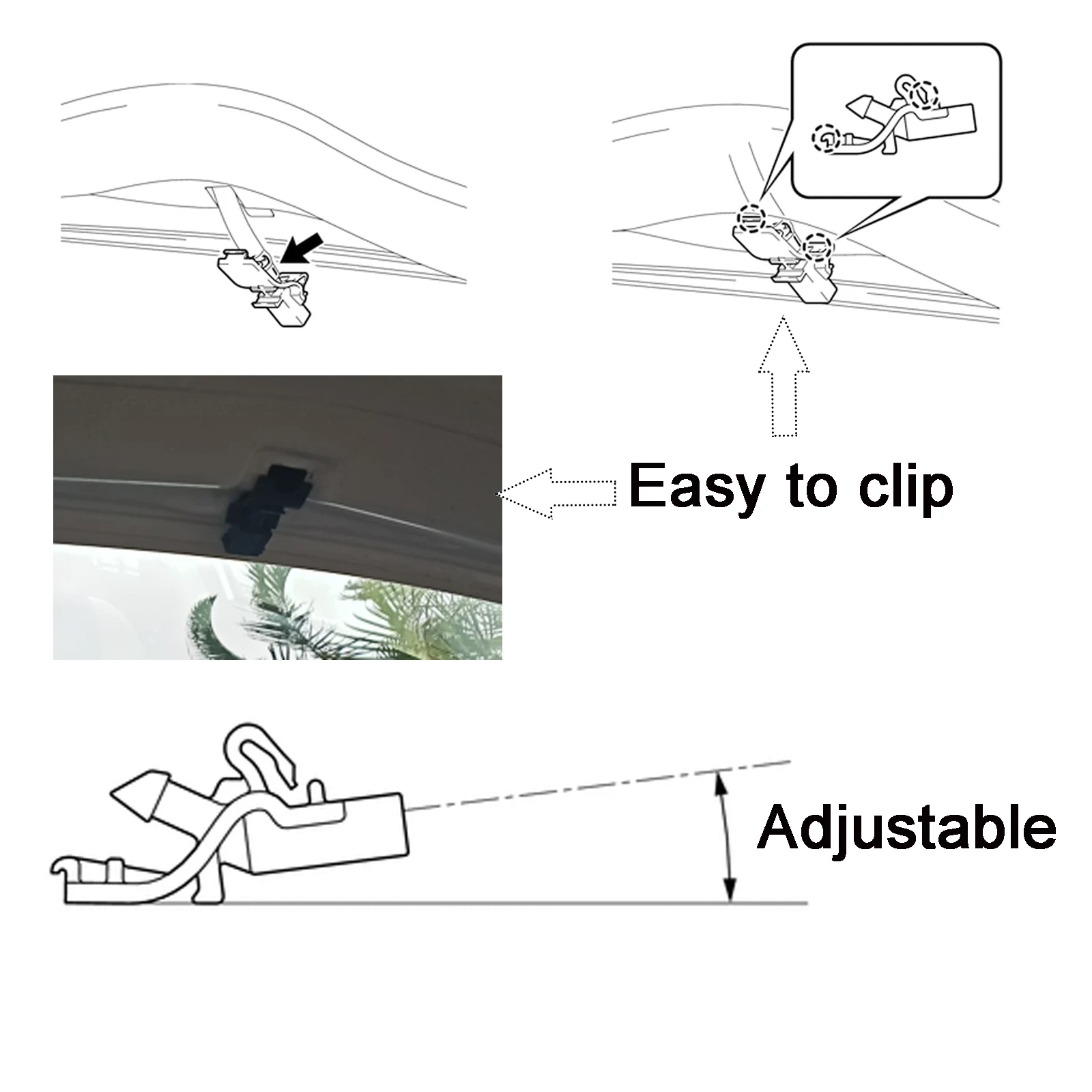 Easy to clip

Adjustable