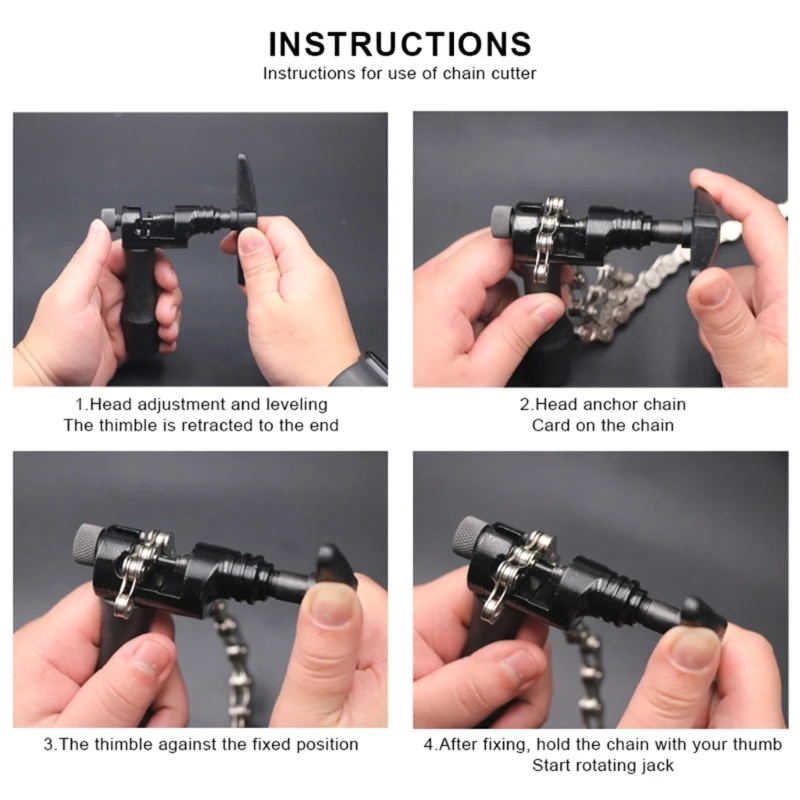 INSTRUCTIONS
Instructions for use of chain cutter

1.Head adjustment and leveling
The thimble is retracted to the end

2.Head anchor chain
Card on the chain

3.The thimble against the fixed position

4.After fixing, hold the chain with your thumb
Start rotating jack