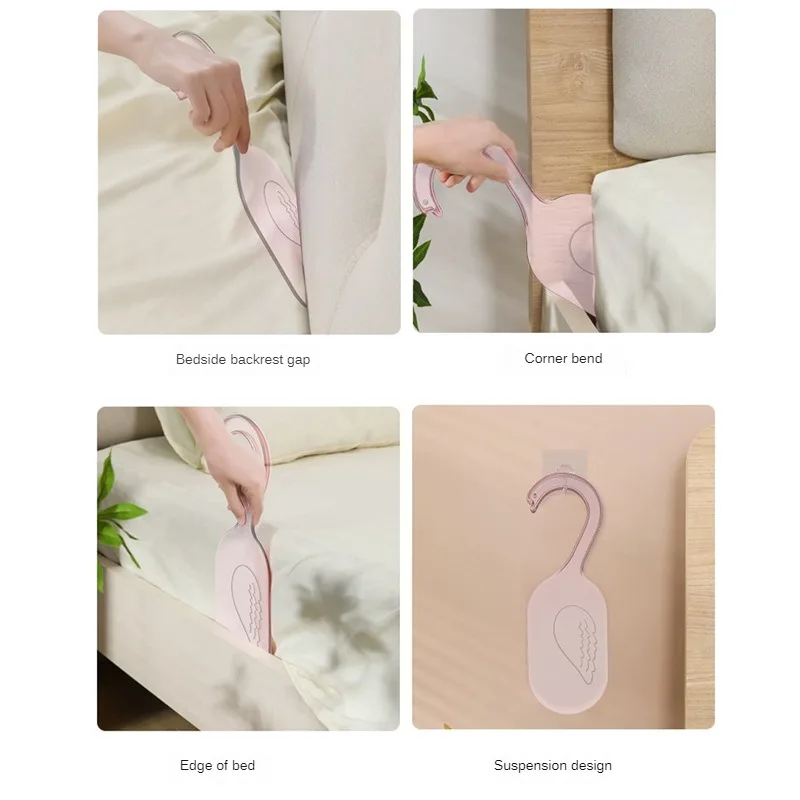 Bedside backrest gap

Corner bend

Edge of bed

Suspension design