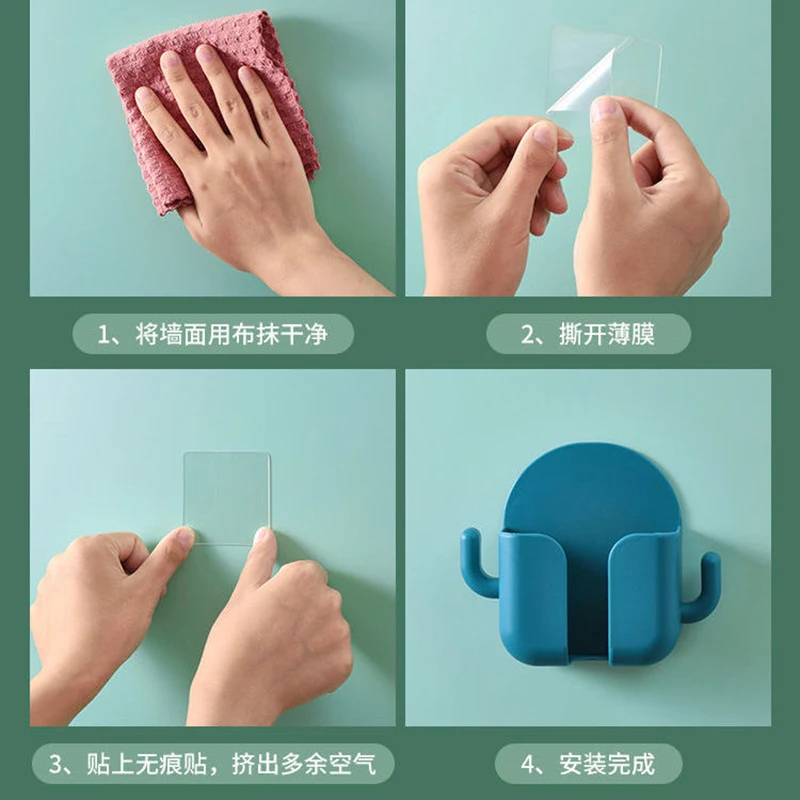 1、将墙面用布抹干净

2、撕开薄膜

3、贴上无痕贴，挤出多余空气

4、安装完成