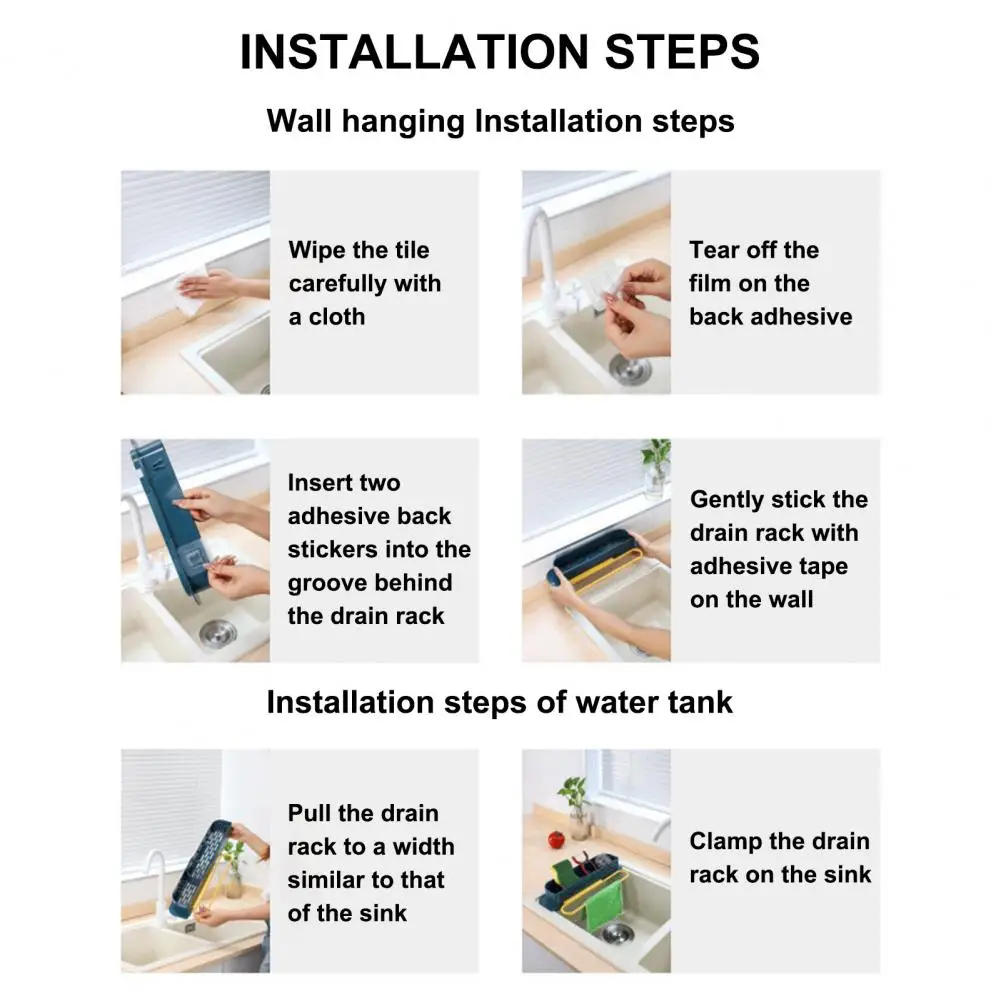 INSTALLATION STEPS

Wall hanging Installation steps

Wipe the tile carefully with a cloth

Tear off the film on the back adhesive

Insert two adhesive back stickers into the groove behind the drain rack

Gently stick the drain rack with adhesive tape on the wall

Installation steps of water tank

Pull the drain rack to a width similar to that of the sink

Clamp the drain rack on the sink