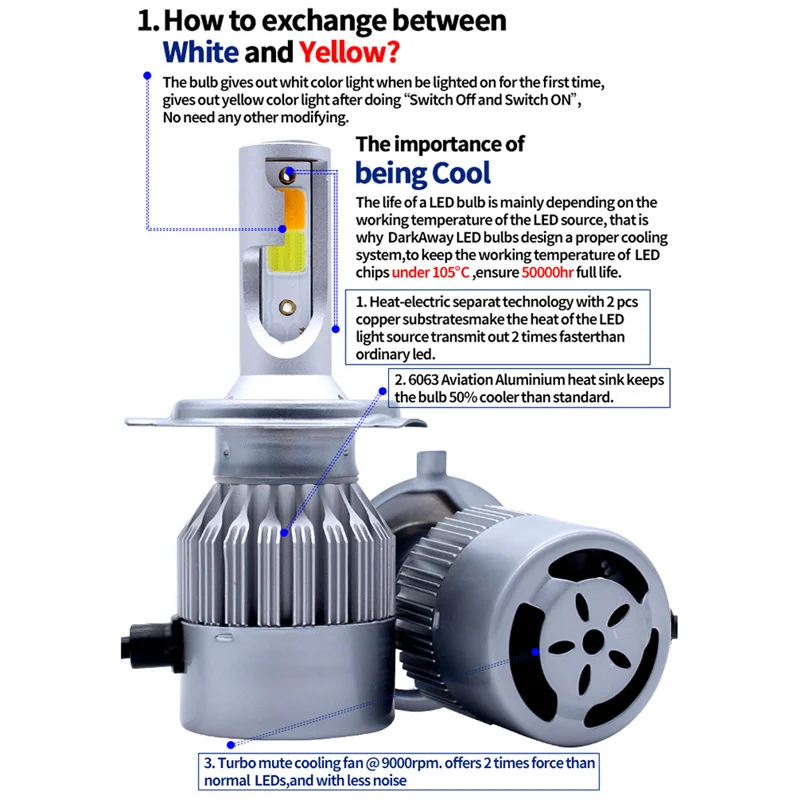 1. How to exchange between White and Yellow?

The bulb gives out whit color light when be lighted on for the first time, gives out yellow color light after doing "Switch Off and Switch ON", No need any other modifying.

The importance of being Cool

The life of a LED bulb is mainly depending on the working temperature of the LED source, that is why DarkAway LED bulbs design a proper cooling system,to keep the working temperature of LED chips under 105°C ,ensure 50000hr full life.

1. Heat-electric separat technology with 2 pcs copper substratesmake the heat of the LED light source transmit out 2 times fasterthan ordinary led.

2. 6063 Aviation Aluminium heat sink keeps the bulb 50% cooler than standard.

3. Turbo mute cooling fan @ 9000rpm. offers 2 times force than normal LEDs,and with less noise