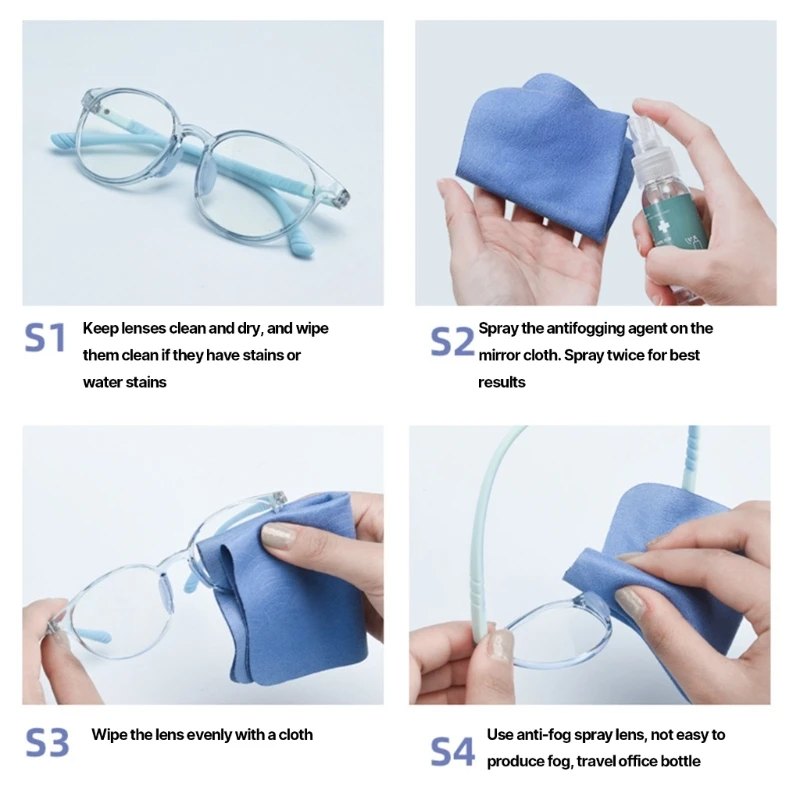 S1 Keep lenses clean and dry, and wipe them clean if they have stains or water stains

S2 Spray the antifogging agent on the mirror cloth. Spray twice for best results

S3 Wipe the lens evenly with a cloth

S4 Use anti-fog spray lens, not easy to produce fog, travel office bottle