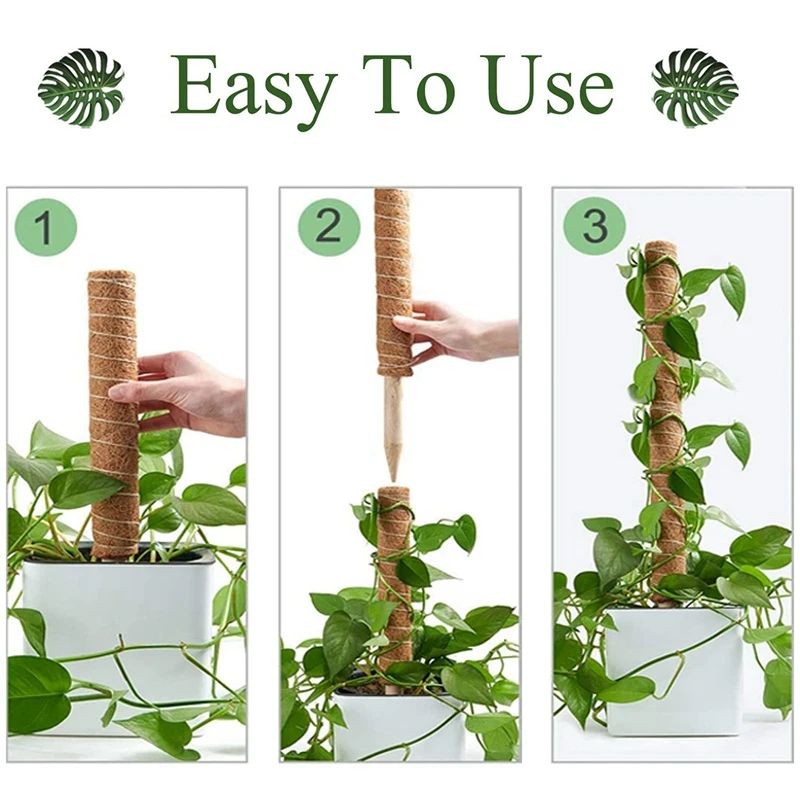 Easy To Use

1

2

3