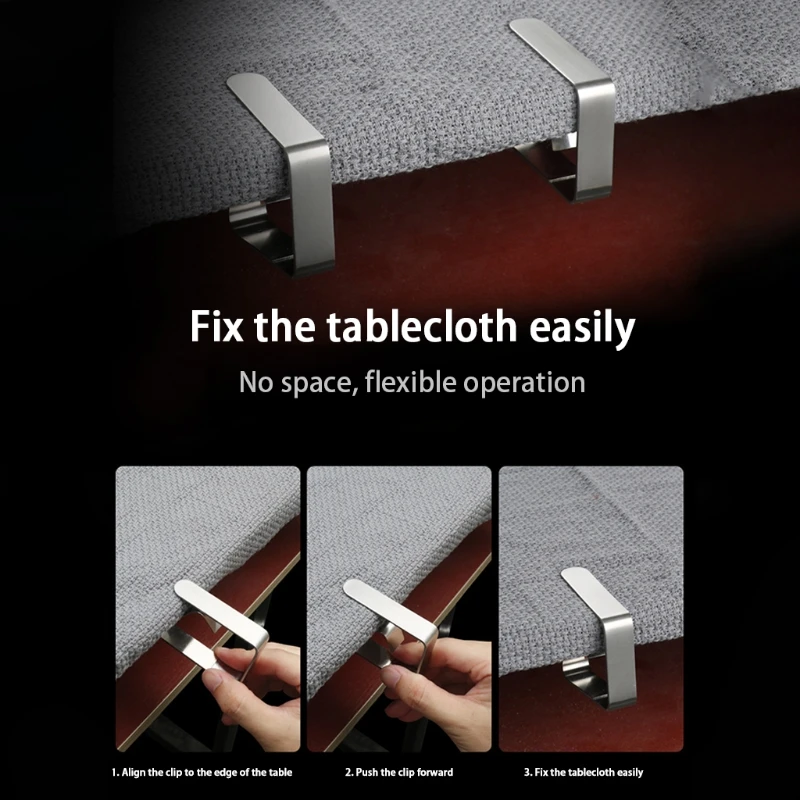 Fix the tablecloth easily

No space, flexible operation

1. Align the clip to the edge of the table

2. Push the clip forward

3. Fix the tablecloth easily