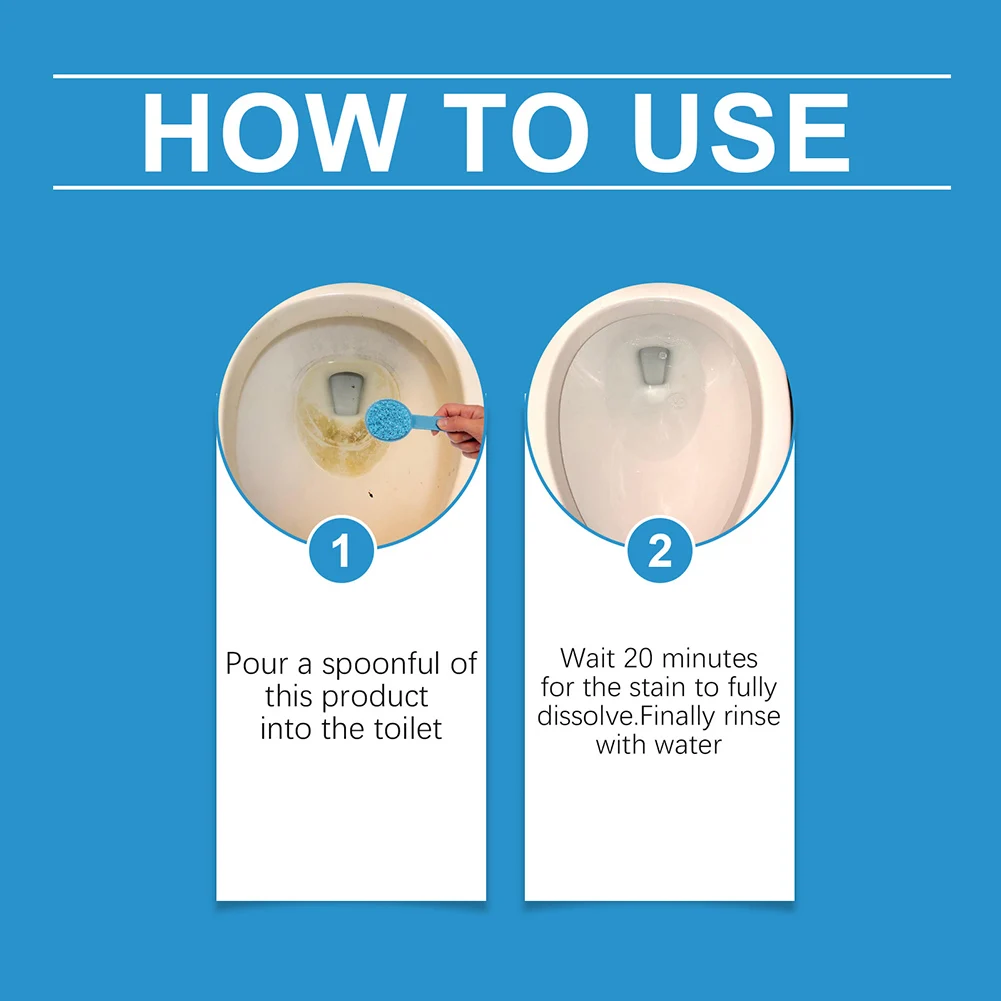 HOW TO USE

1

Pour a spoonful of this product into the toilet

2

Wait 20 minutes for the stain to fully dissolve.Finally rinse with water