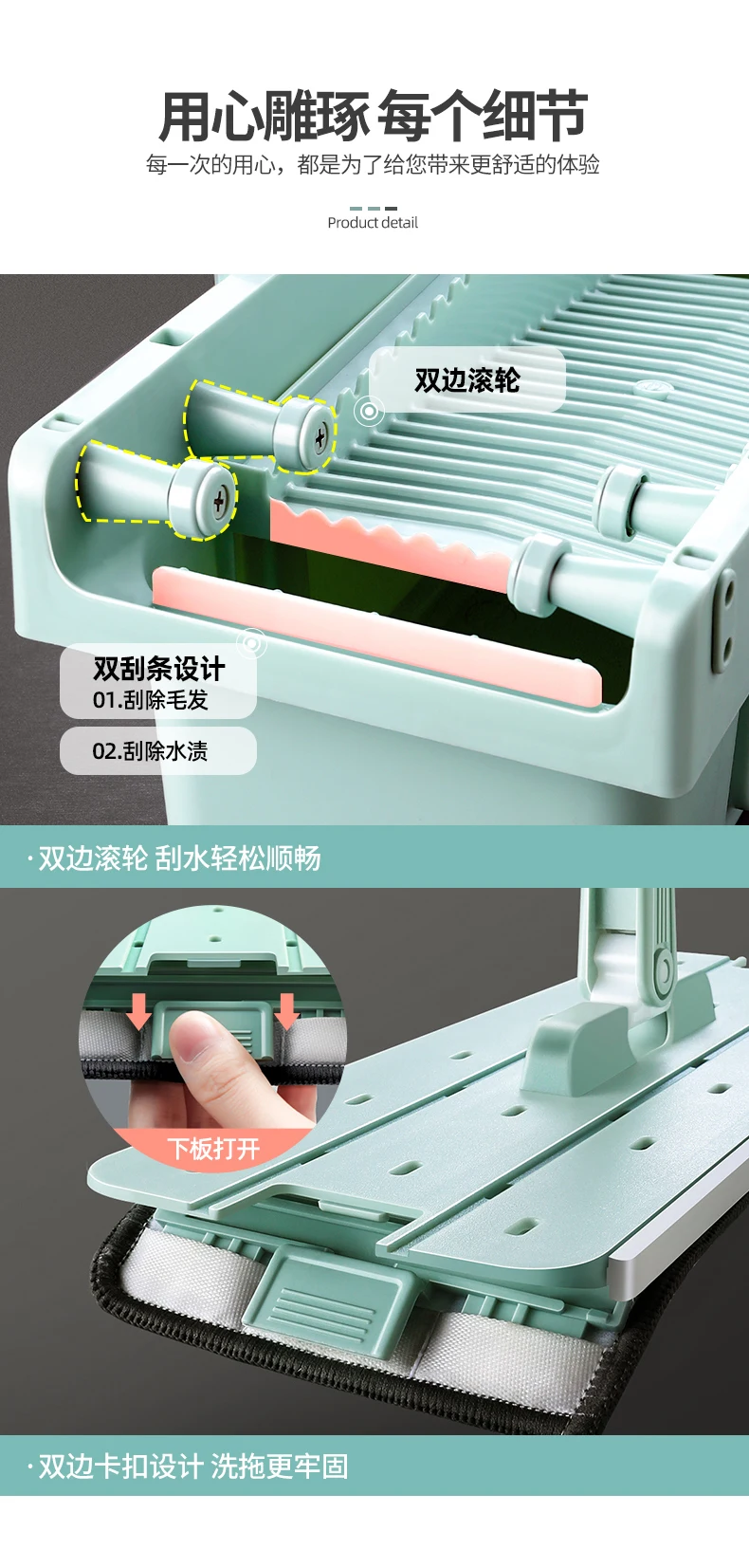 用心雕琢 每个细节

每一次的用心，都是为了给您带来更舒适的体验

Product detail

双边滚轮

双刮条设计
01.刮除毛发

02.刮除水渍

·双边滚轮 刮水轻松顺畅

下板打开

·双边卡扣设计 洗拖更牢固