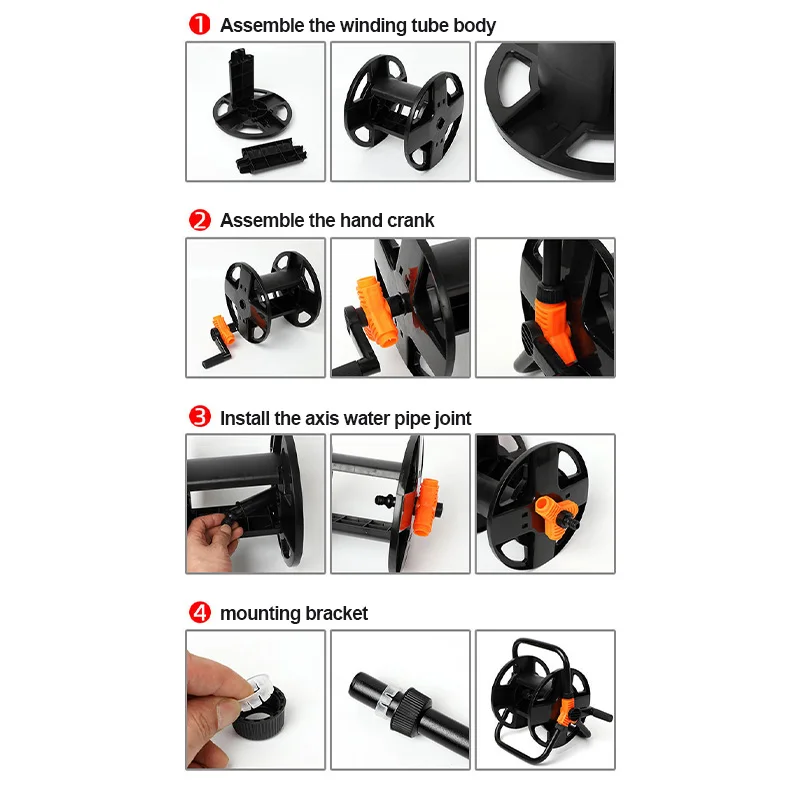 1 Assemble the winding tube body

2 Assemble the hand crank

3 Install the axis water pipe joint

4 mounting bracket