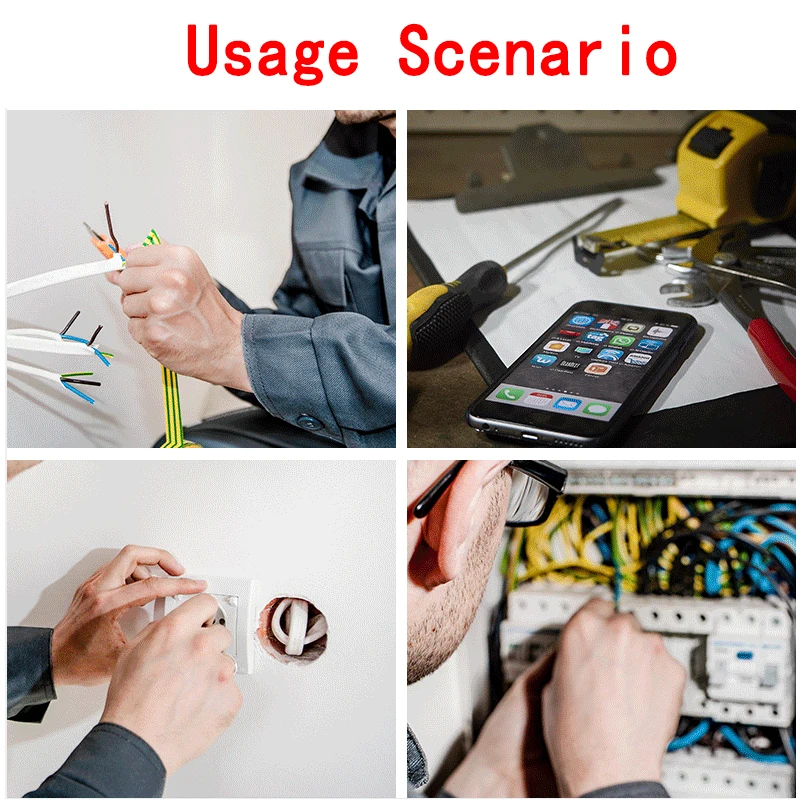 Usage Scenario