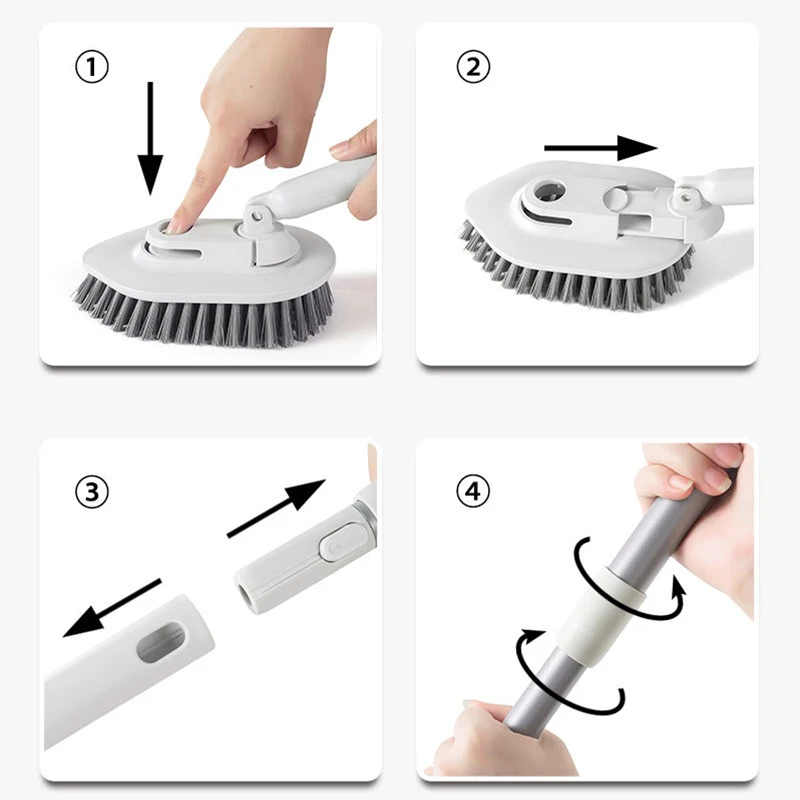 ①

②

③

④