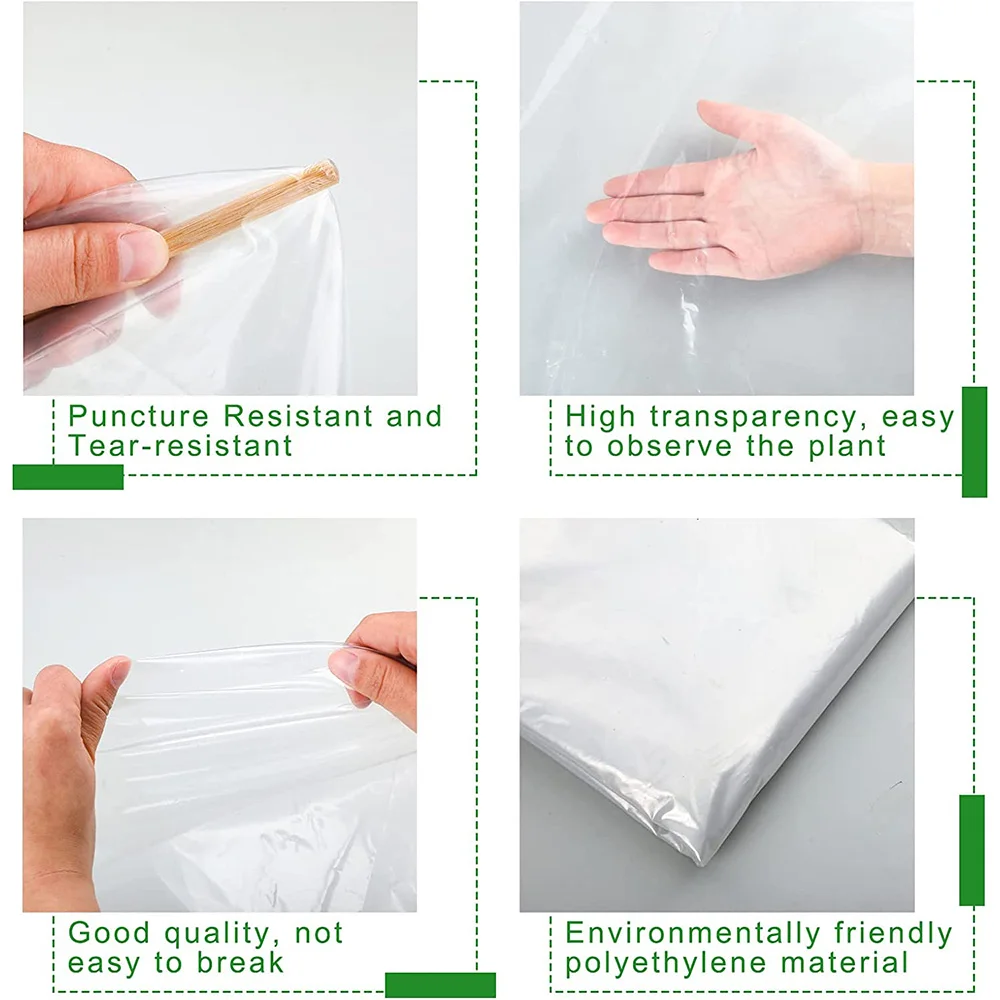 Puncture Resistant and Tear-resistant

High transparency, easy to observe the plant

Good quality, not easy to break

Environmentally friendly polyethylene material