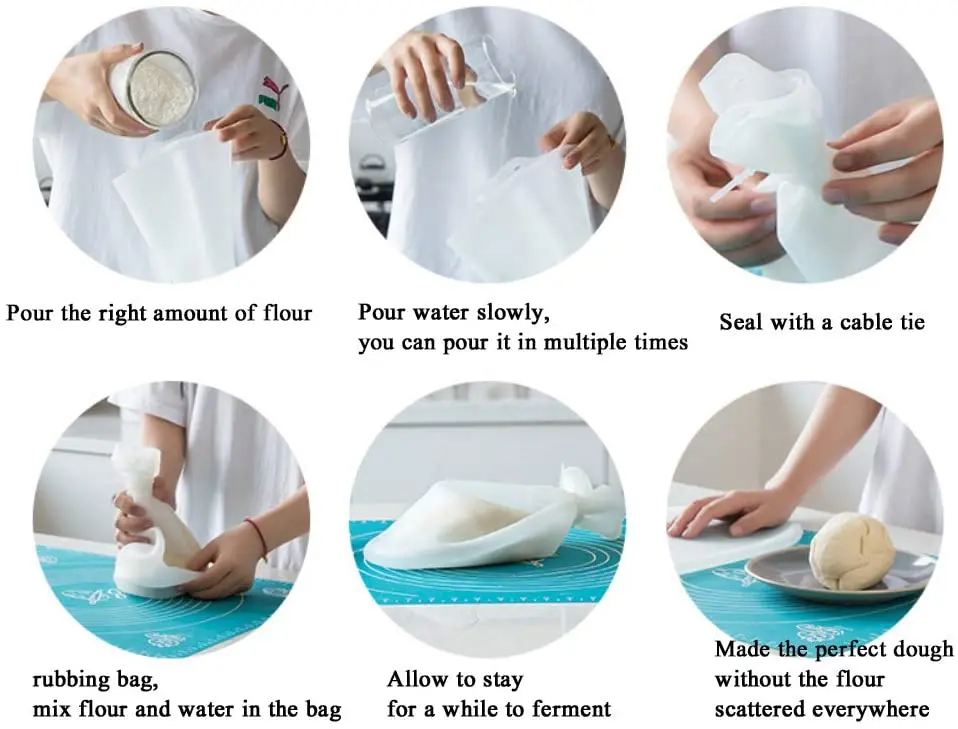 Pour the right amount of flour

Pour water slowly,
you can pour it in multiple times

Seal with a cable tie

rubbing bag,
mix flour and water in the bag

Allow to stay
for a while to ferment

Made the perfect dough
without the flour
scattered everywhere