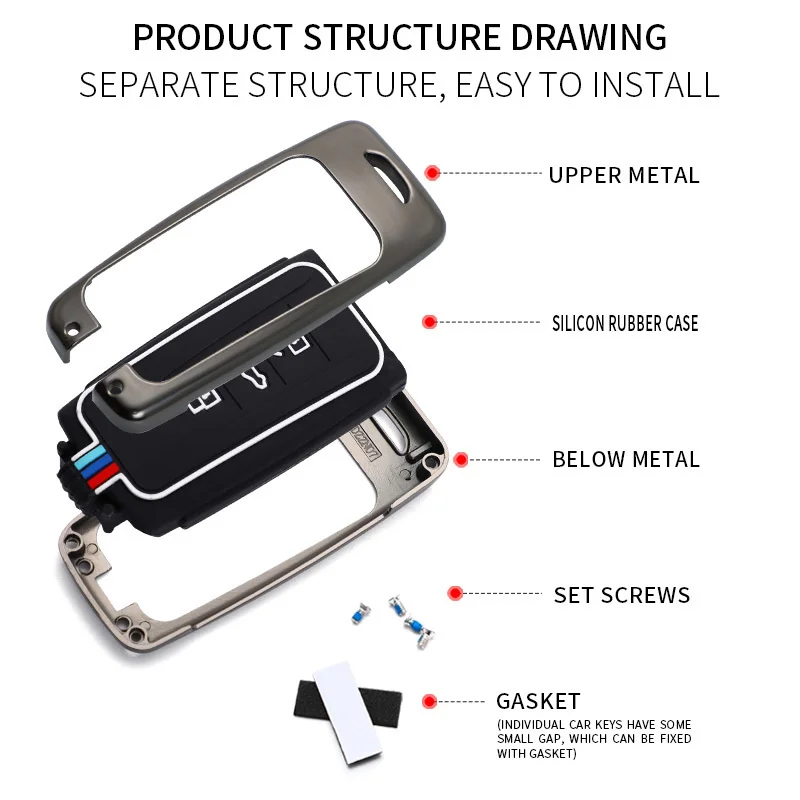 PRODUCT STRUCTURE DRAWING

SEPARATE STRUCTURE, EASY TO INSTALL

UPPER METAL

SILICON RUBBER CASE

BELOW METAL

SET SCREWS

GASKET

(INDIVIDUAL CAR KEYS HAVE SOME SMALL GAP, WHICH CAN BE FIXED WITH GASKET)